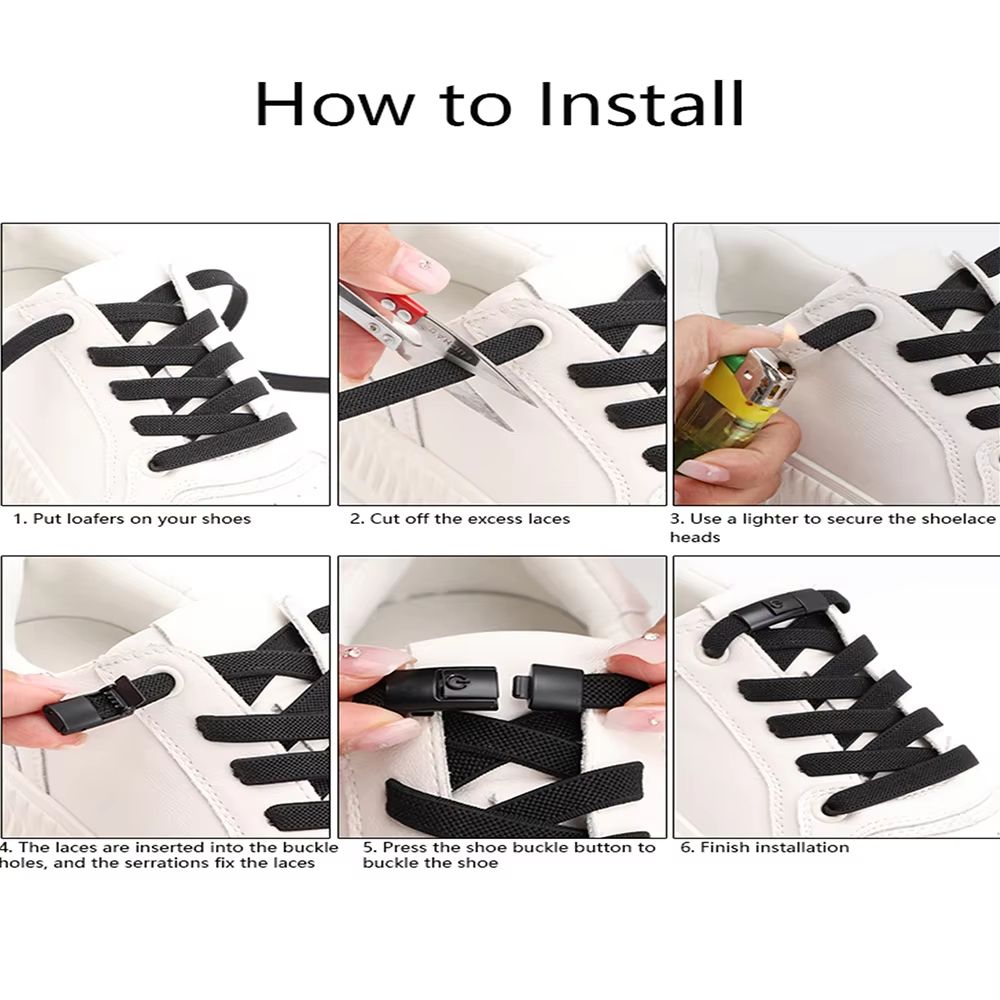 How to Install

1. Put loafers on your shoes

2. Cut off the excess laces

3. Use a lighter to secure the shoelace heads

4. The laces are inserted into the buckle holes, and the serrations fix the laces

5. Press the shoe buckle button to buckle the shoe

6. Finish installation