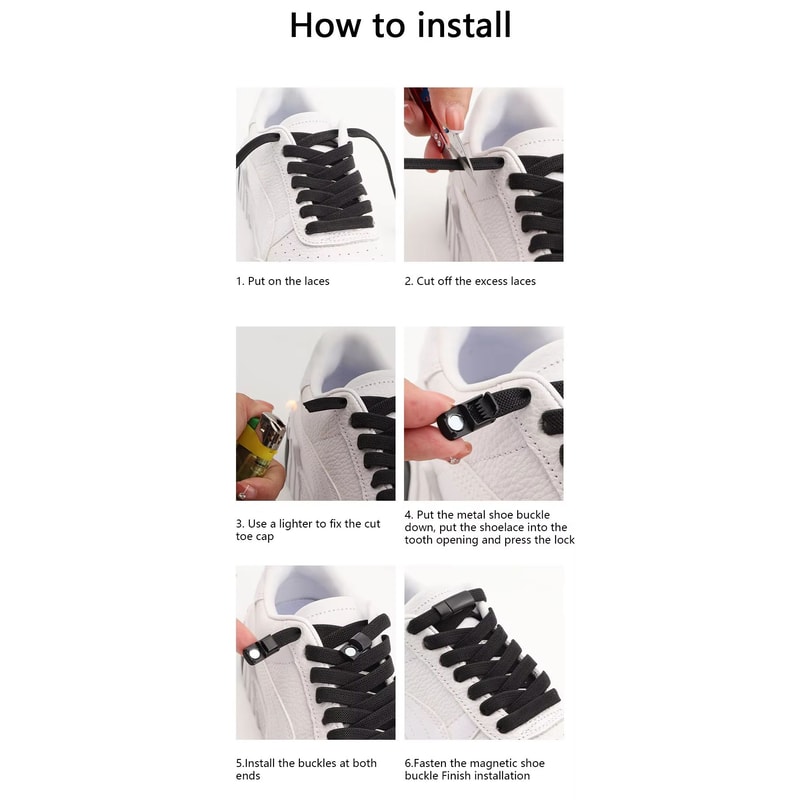 How to install

1. Put on the laces

2. Cut off the excess laces

3. Use a lighter to fix the cut toe cap

4. Put the metal shoe buckle down, put the shoelace into the tooth opening and press the lock

5.Install the buckles at both ends

6.Fasten the magnetic shoe buckle Finish installation