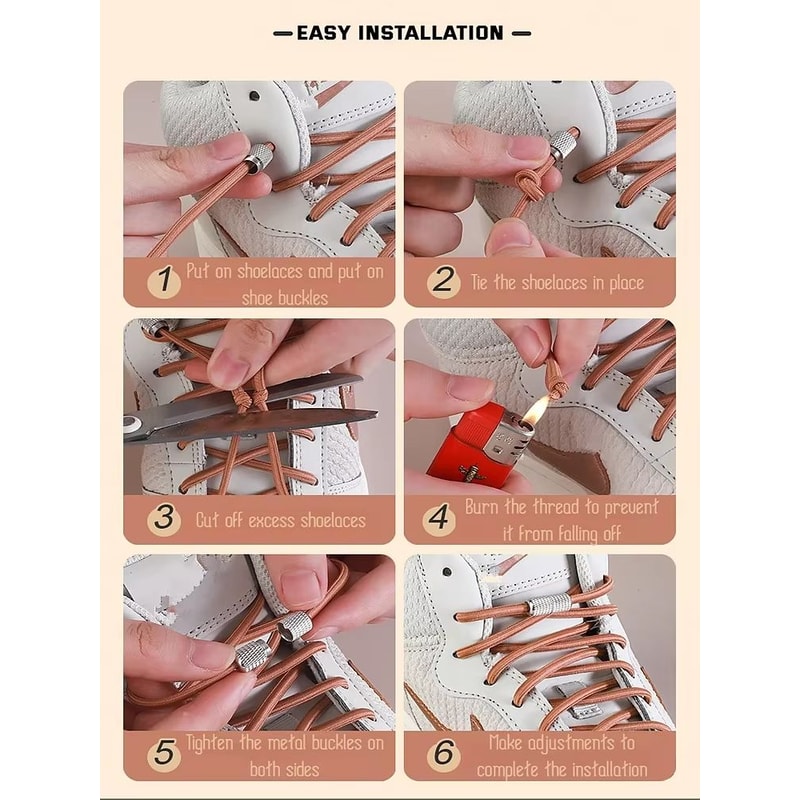 — EASY INSTALLATION —

1 Put on shoelaces and put on shoe buckles

2 Tie the shoelaces in place

3 Cut off excess shoelaces

4 Burn the thread to prevent it from falling off

5 Tighten the metal buckles on both sides

6 Make adjustments to complete the installation