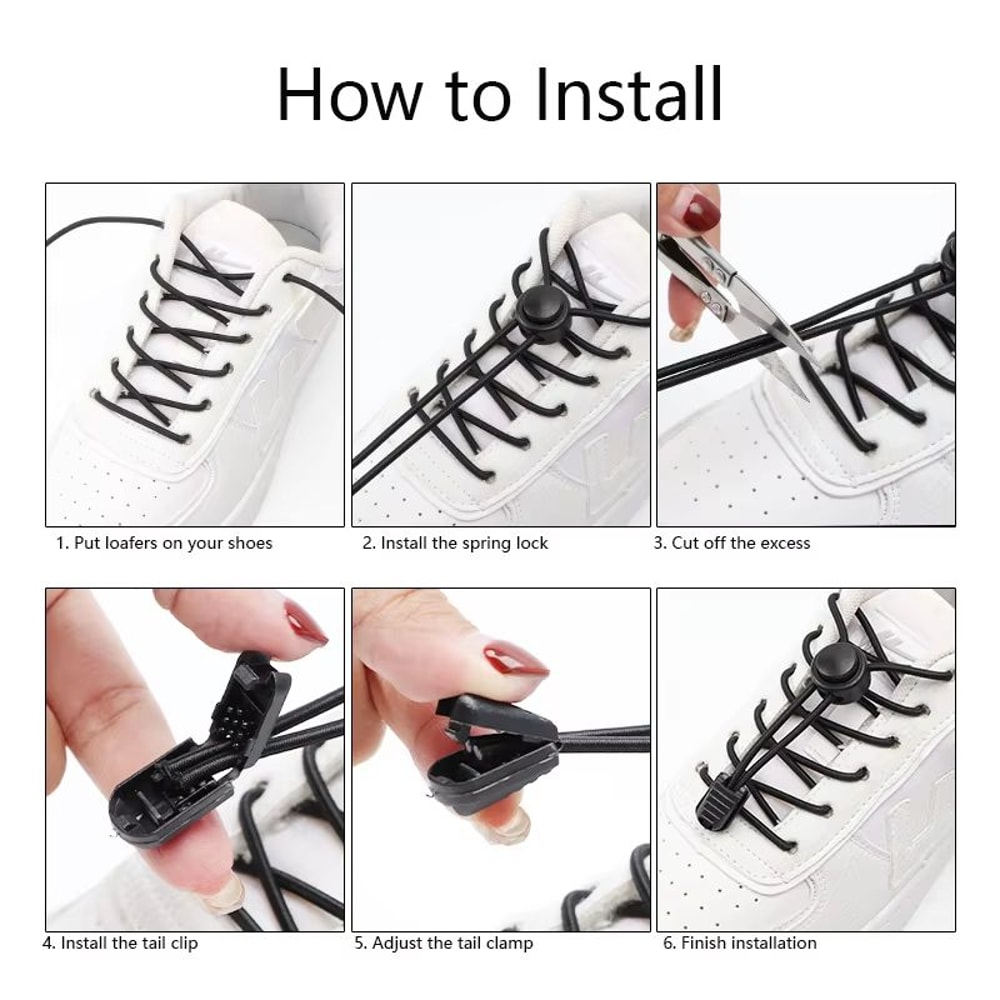 How to Install

1. Put loafers on your shoes

2. Install the spring lock

3. Cut off the excess

4. Install the tail clip

5. Adjust the tail clamp

6. Finish installation