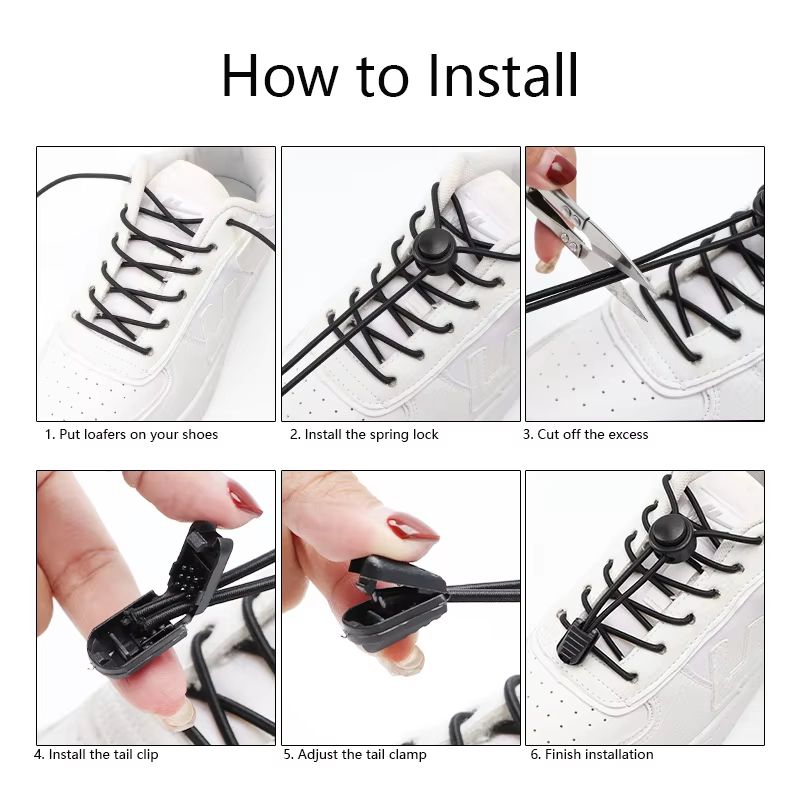 How to Install

1. Put loafers on your shoes

2. Install the spring lock

3. Cut off the excess

4. Install the tail clip

5. Adjust the tail clamp

6. Finish installation