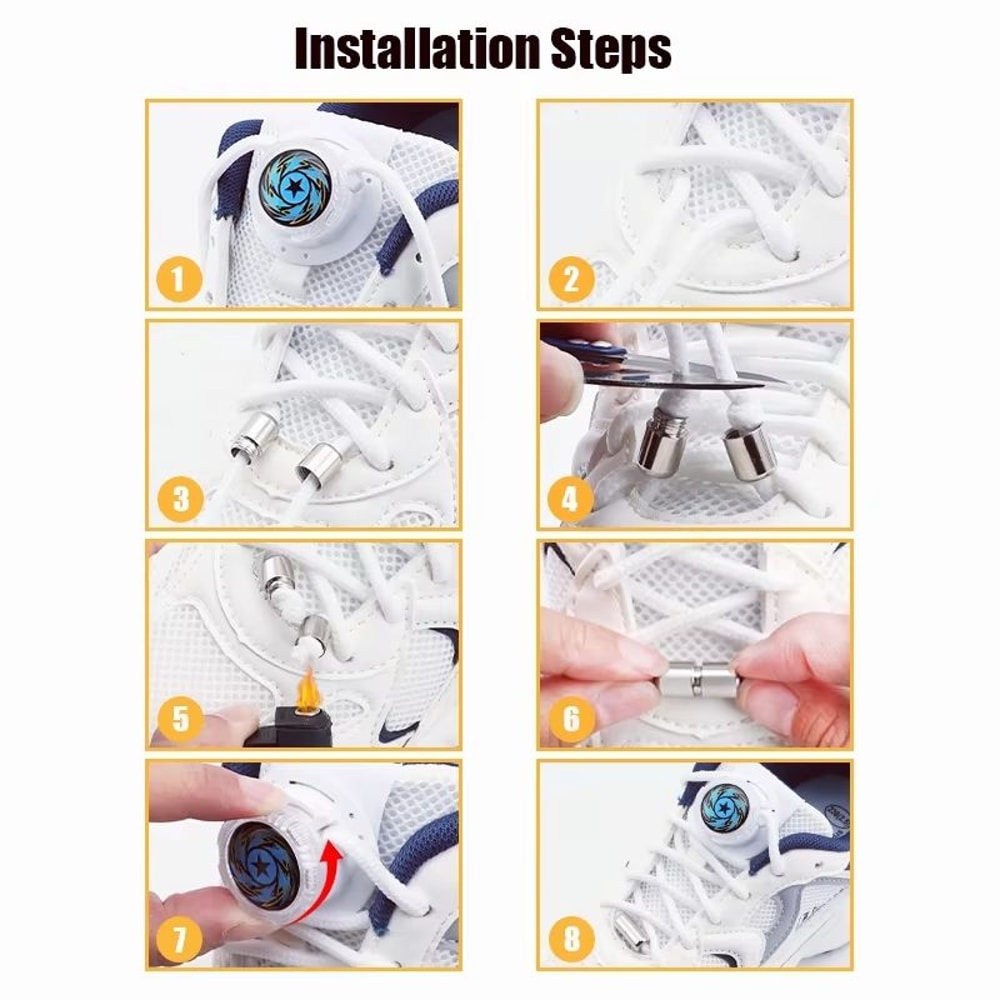 Installation Steps

1

2

3

4

5

6

7

8