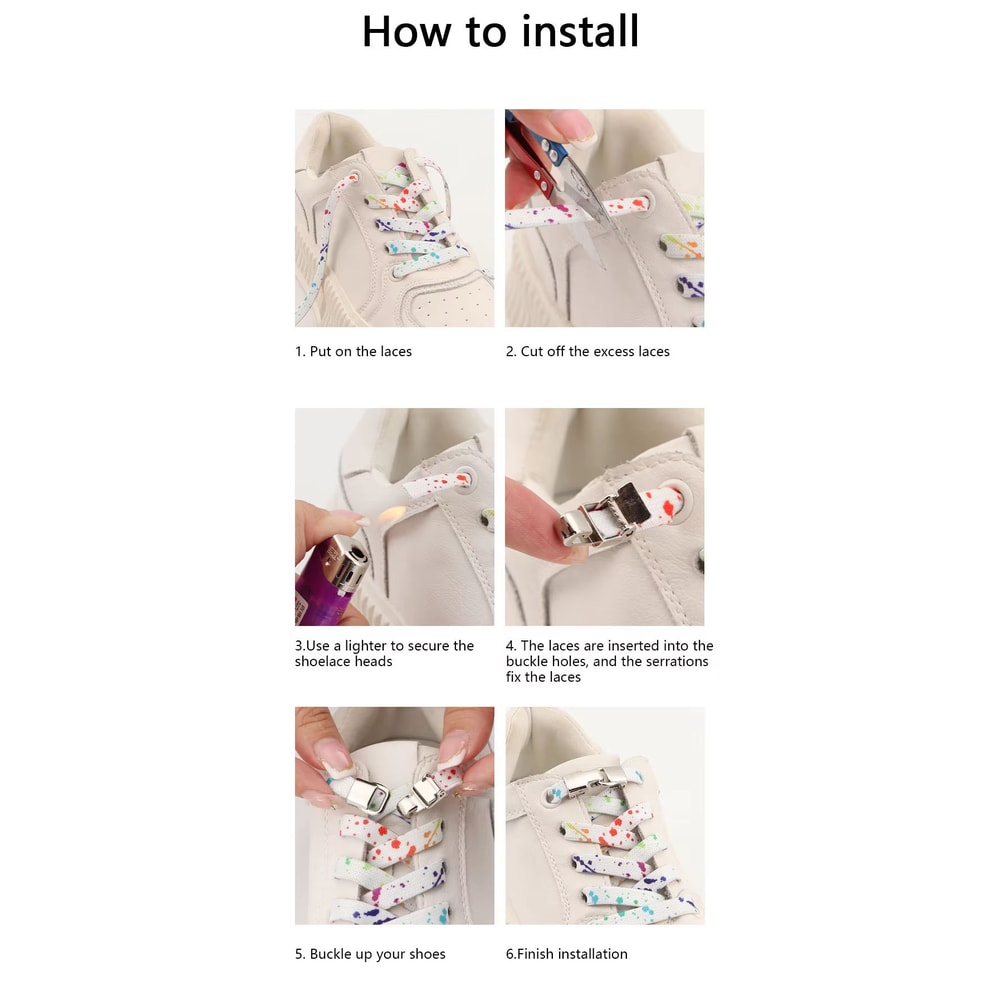 How to install

1. Put on the laces

2. Cut off the excess laces

3.Use a lighter to secure the shoelace heads

4. The laces are inserted into the buckle holes, and the serrations fix the laces

5. Buckle up your shoes

6.Finish installation