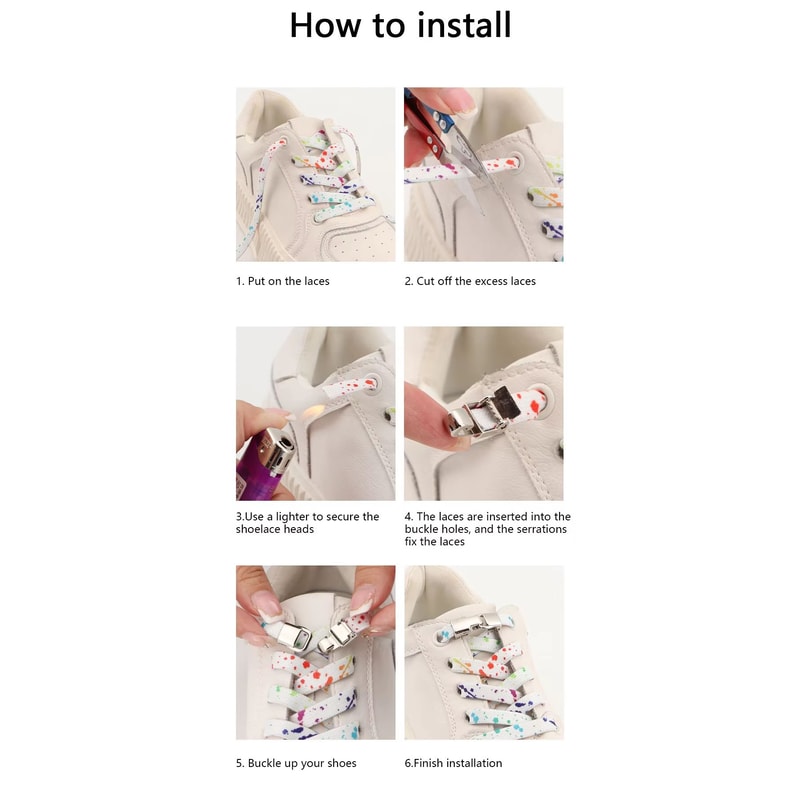 How to install

1. Put on the laces

2. Cut off the excess laces

3.Use a lighter to secure the shoelace heads

4. The laces are inserted into the buckle holes, and the serrations fix the laces

5. Buckle up your shoes

6.Finish installation