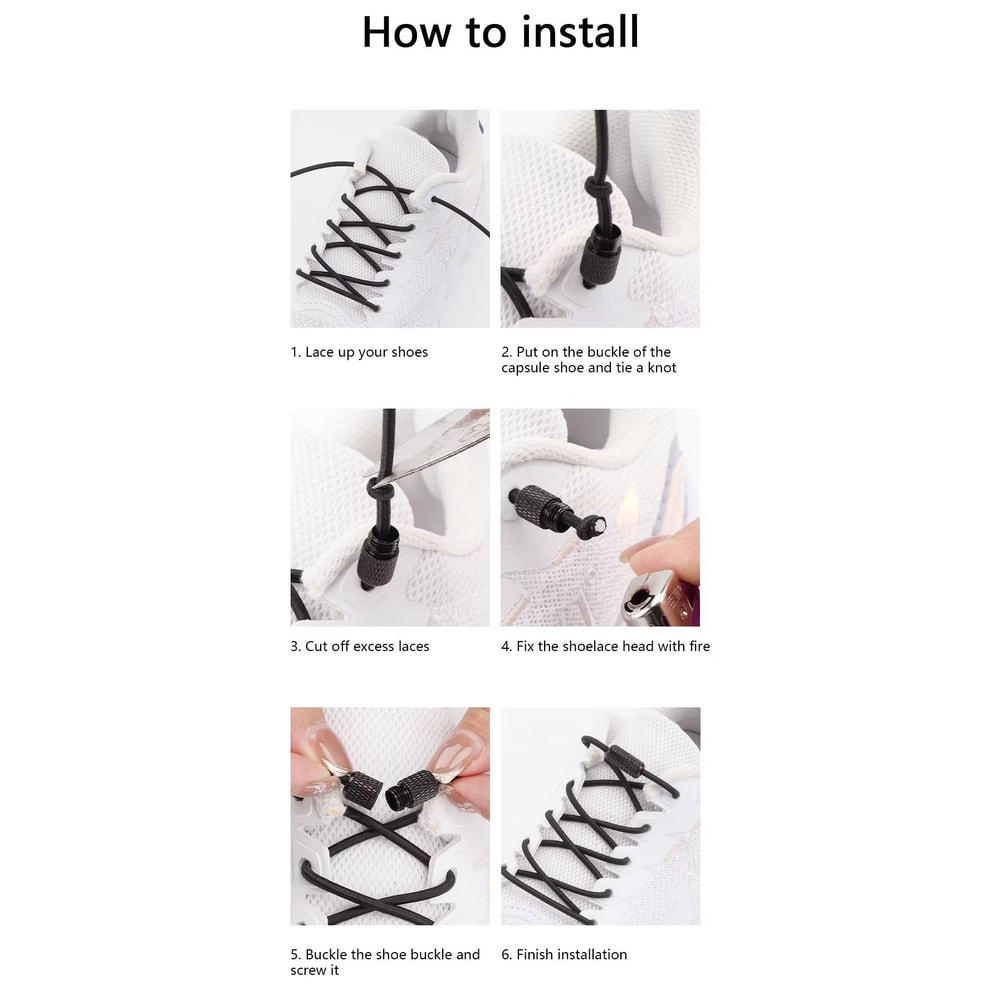 How to install

1. Lace up your shoes

2. Put on the buckle of the capsule shoe and tie a knot

3. Cut off excess laces

4. Fix the shoelace head with fire

5. Buckle the shoe buckle and screw it

6. Finish installation