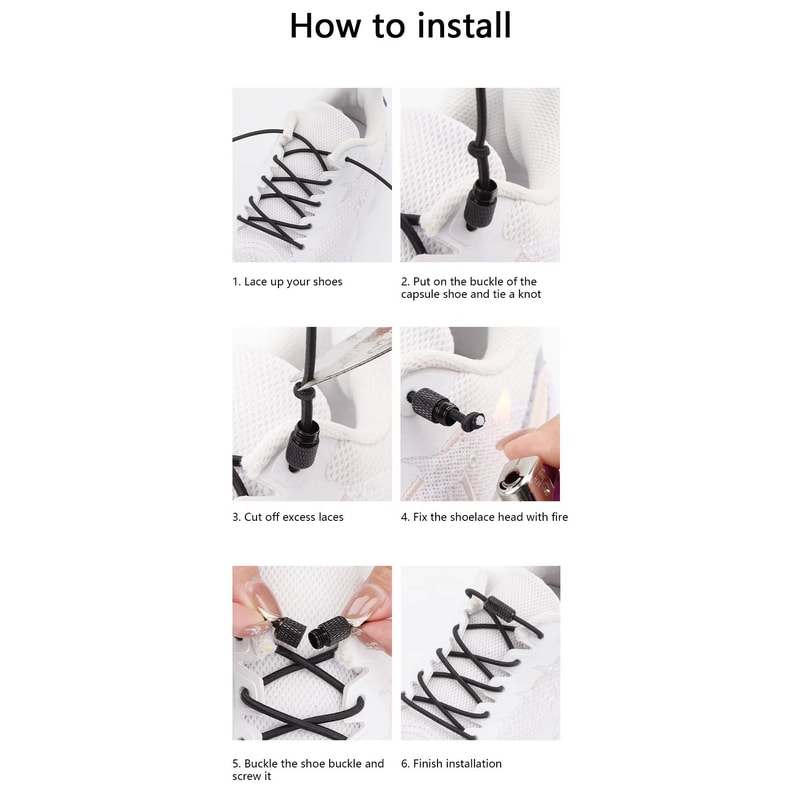 How to install

1. Lace up your shoes

2. Put on the buckle of the capsule shoe and tie a knot

3. Cut off excess laces

4. Fix the shoelace head with fire

5. Buckle the shoe buckle and screw it

6. Finish installation