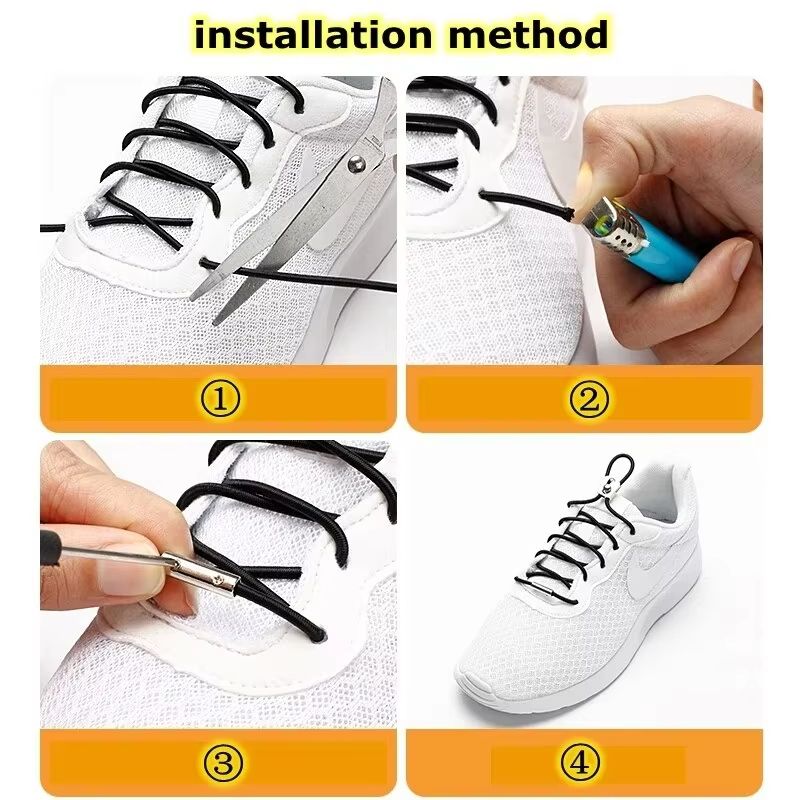 installation method

①

②

③

④