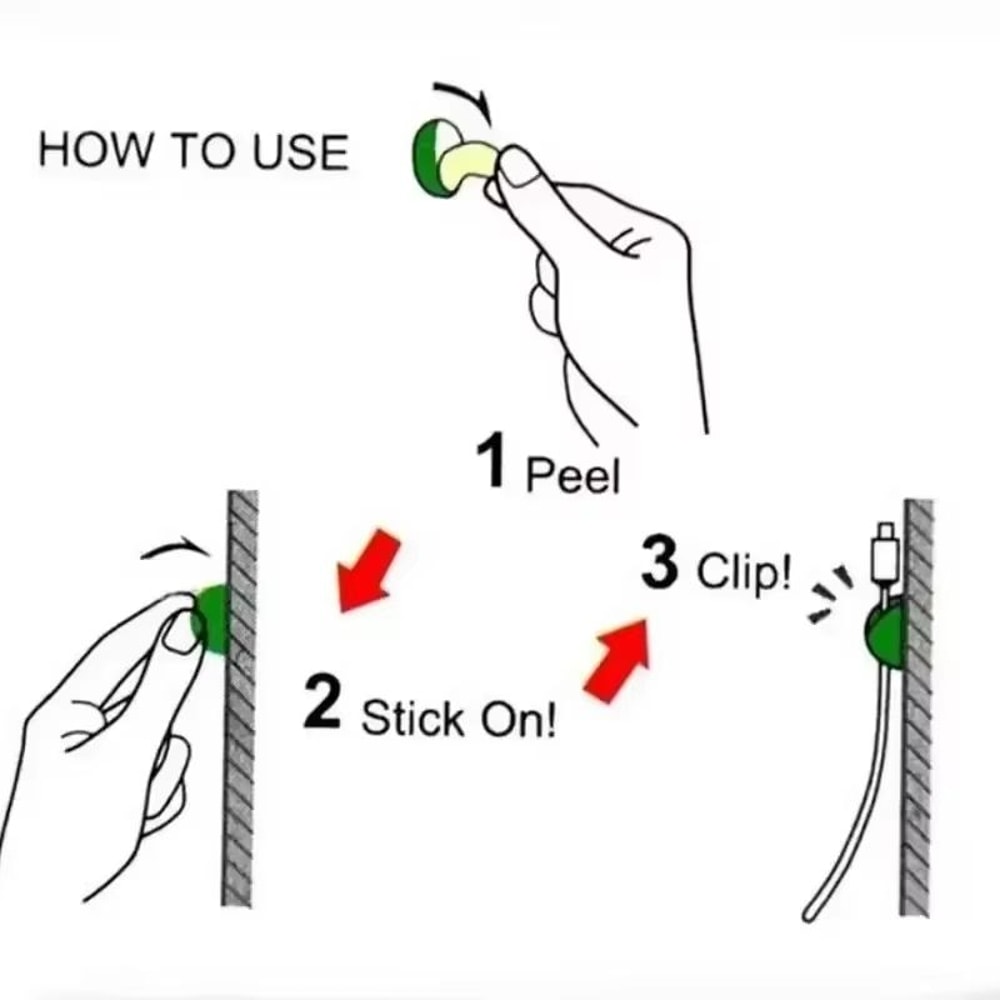 HOW TO USE

1 Peel

2 Stick On!

3 Clip!