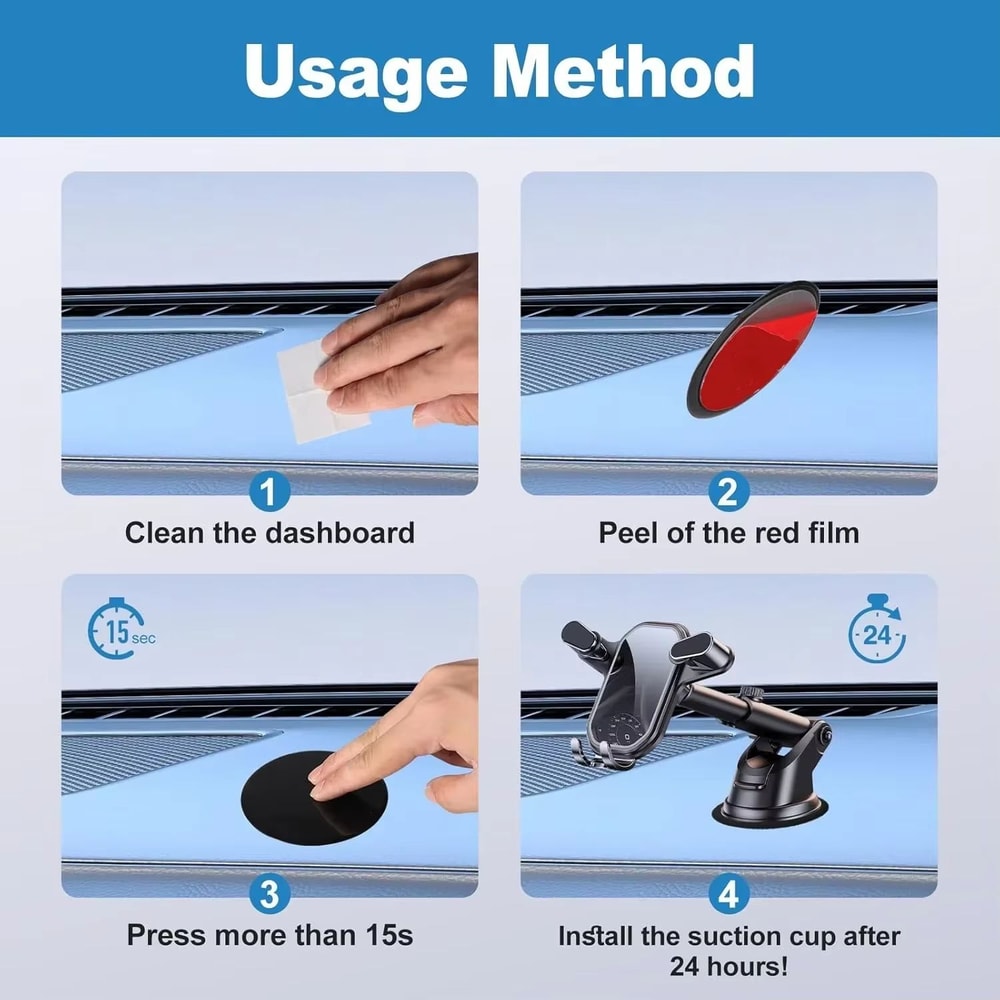 Usage Method

1
Clean the dashboard

2
Peel of the red film

15 sec

3
Press more than 15s

24

4
Install the suction cup after 24 hours!