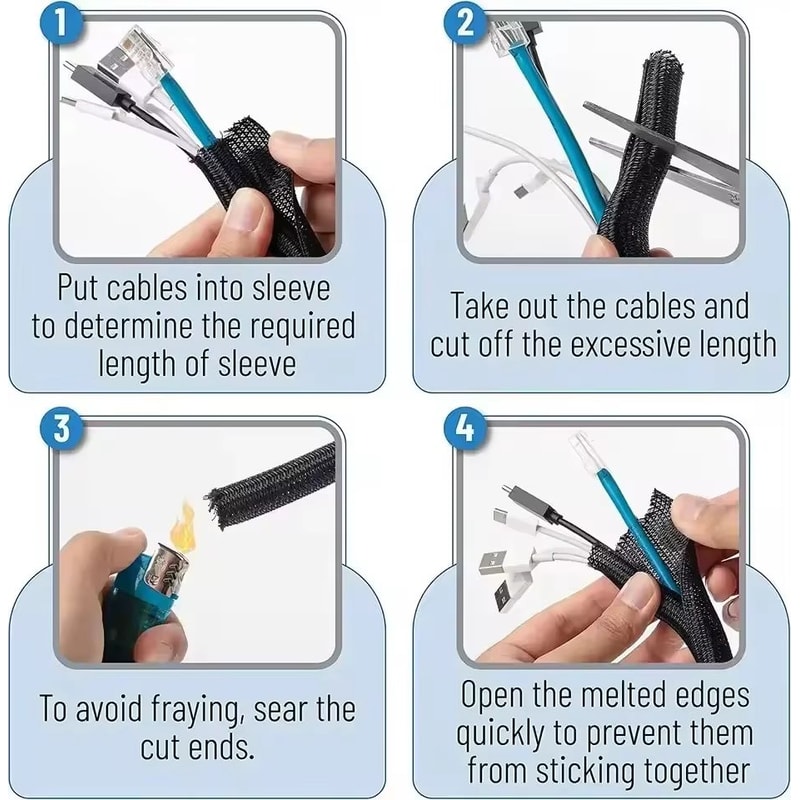 1

Put cables into sleeve to determine the required length of sleeve

2

Take out the cables and cut off the excessive length

3

To avoid fraying, sear the cut ends.

4

Open the melted edges quickly to prevent them from sticking together