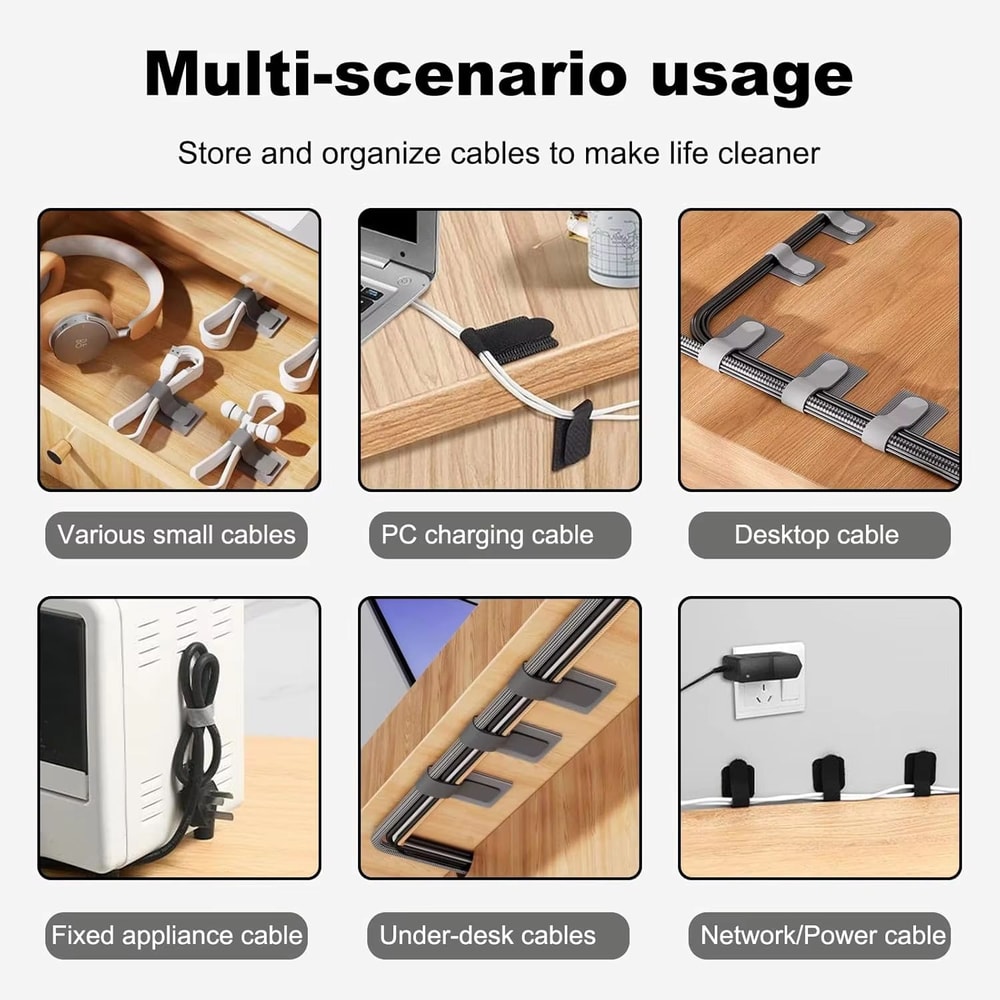 Multi-scenario usage

Store and organize cables to make life cleaner

Various small cables

PC charging cable

Desktop cable

Fixed appliance cable

Under-desk cables

Network/Power cable