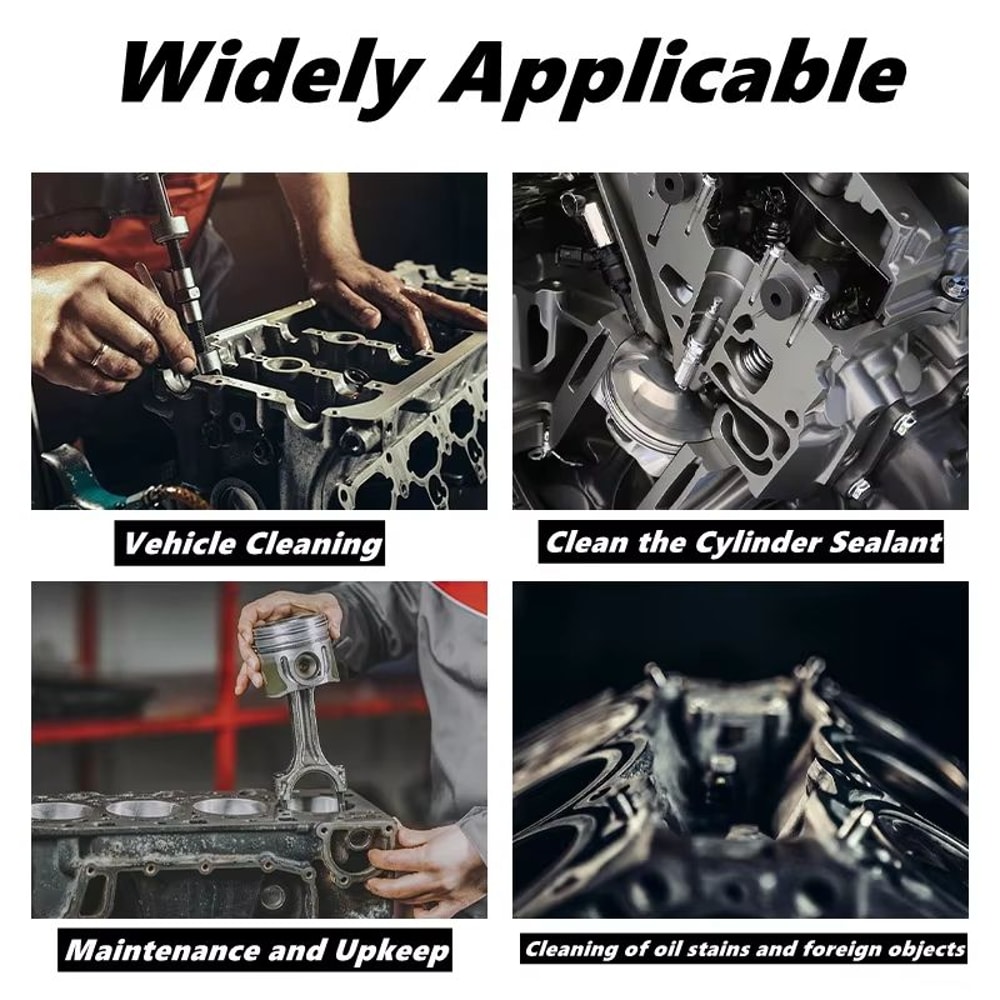 Widely Applicable

Vehicle Cleaning

Clean the Cylinder Sealant

Maintenance and Upkeep

Cleaning of oil stains and foreign objects