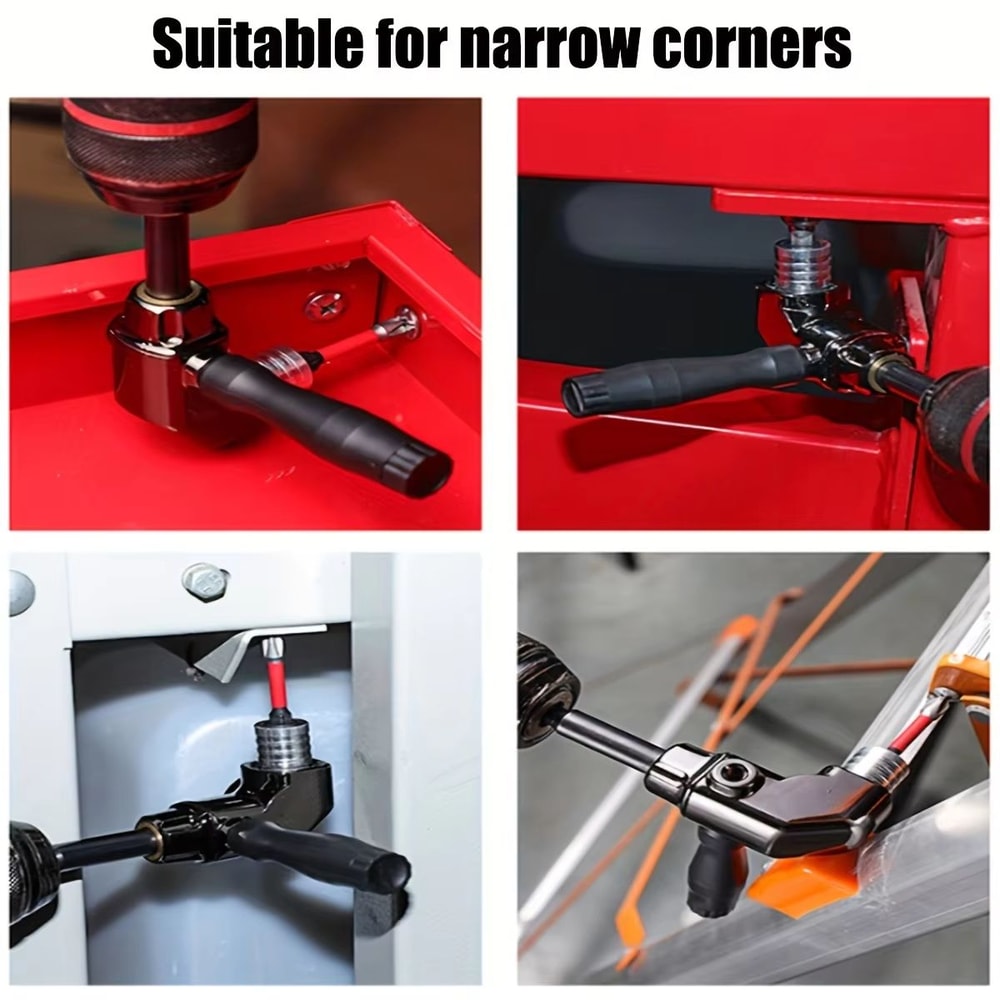 Suitable for narrow corners