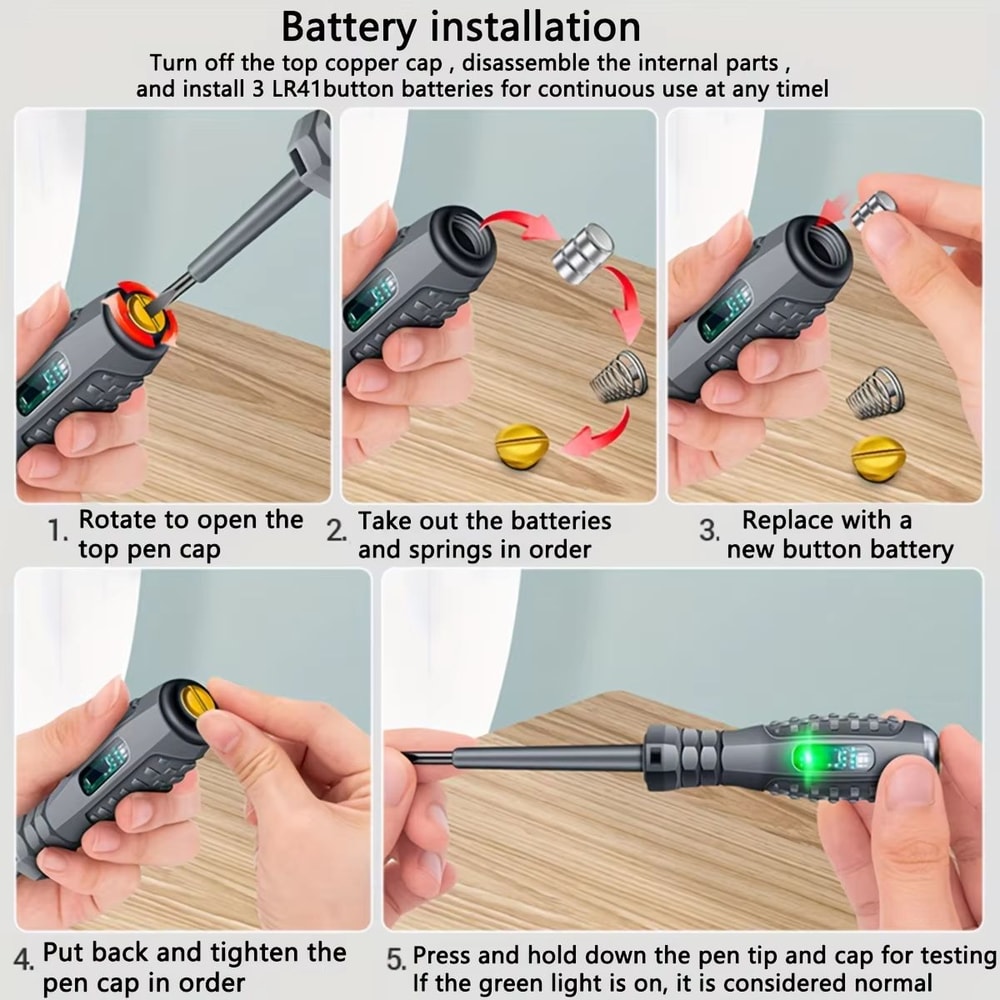 Battery installation

Turn off the top copper cap , disassemble the internal parts , and install 3 LR41button batteries for continuous use at any timel

1. Rotate to open the top pen cap

2. Take out the batteries and springs in order

3. Replace with a new button battery

4. Put back and tighten the pen cap in order

5. Press and hold down the pen tip and cap for testing If the green light is on, it is considered normal