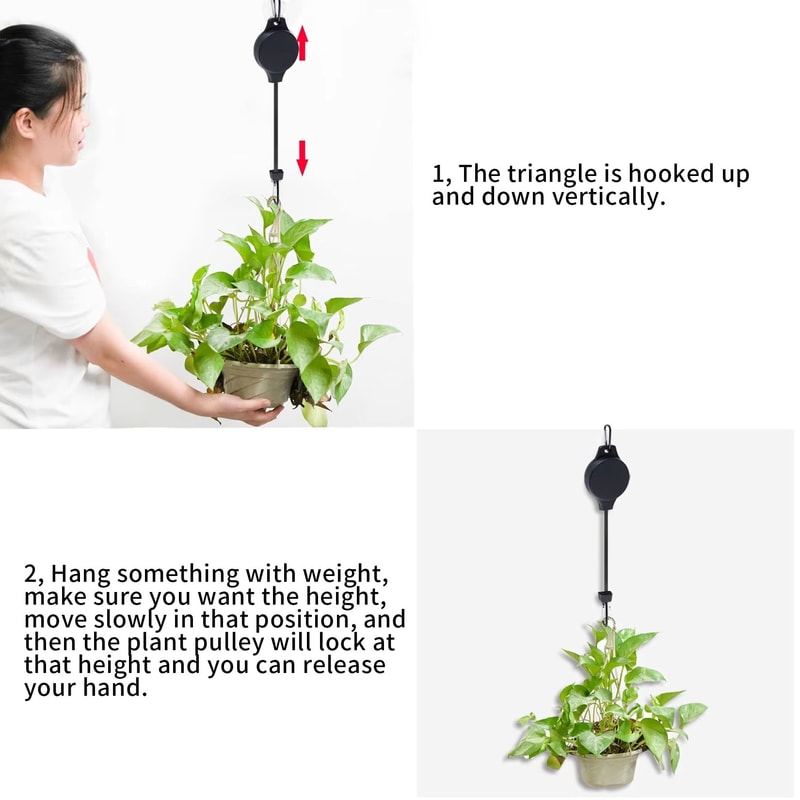 1, The triangle is hooked up and down vertically.

2, Hang something with weight, make sure you want the height, move slowly in that position, and then the plant pulley will lock at that height and you can release your hand.