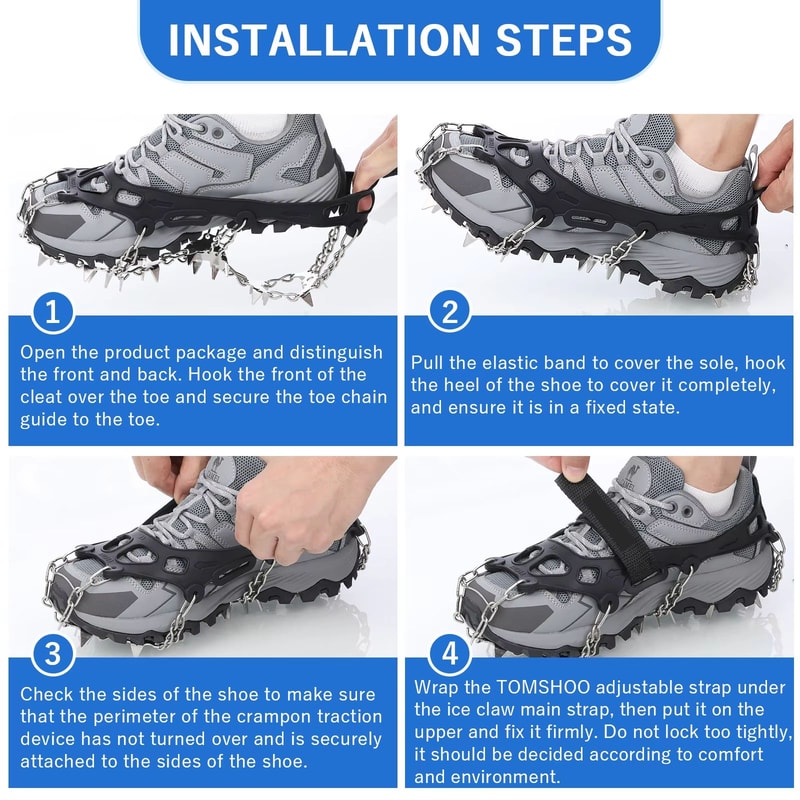 INSTALLATION STEPS

1

Open the product package and distinguish the front and back. Hook the front of the cleat over the toe and secure the toe chain guide to the toe.

2

Pull the elastic band to cover the sole, hook the heel of the shoe to cover it completely, and ensure it is in a fixed state.

3

Check the sides of the shoe to make sure that the perimeter of the crampon traction device has not turned over and is securely attached to the sides of the shoe.

4

Wrap the TOMSHOO adjustable strap under the ice claw main strap, then put it on the upper and fix it firmly. Do not lock too tightly, it should be decided according to comfort and environment.