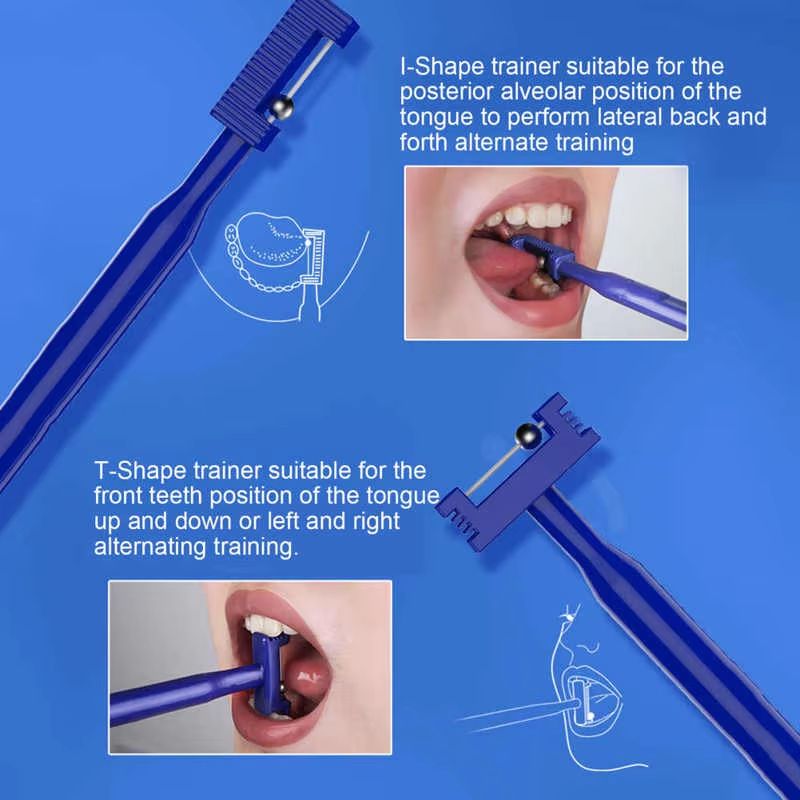 I-Shape trainer suitable for the posterior alveolar position of the tongue to perform lateral back and forth alternate training

T-Shape trainer suitable for the front teeth position of the tongue up and down or left and right alternating training.