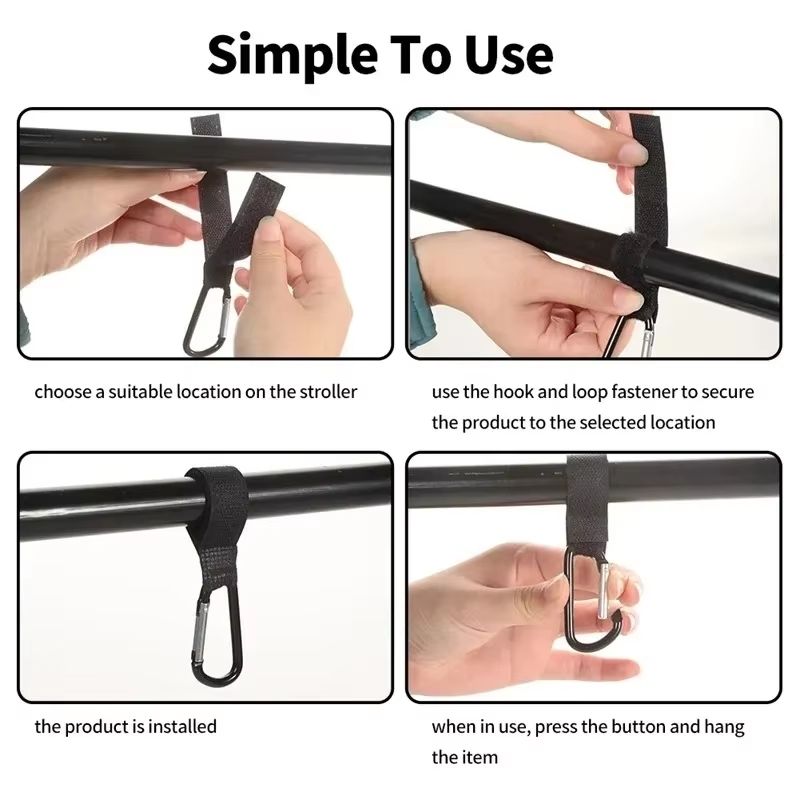 Simple To Use

choose a suitable location on the stroller

use the hook and loop fastener to secure the product to the selected location

the product is installed

when in use, press the button and hang the item