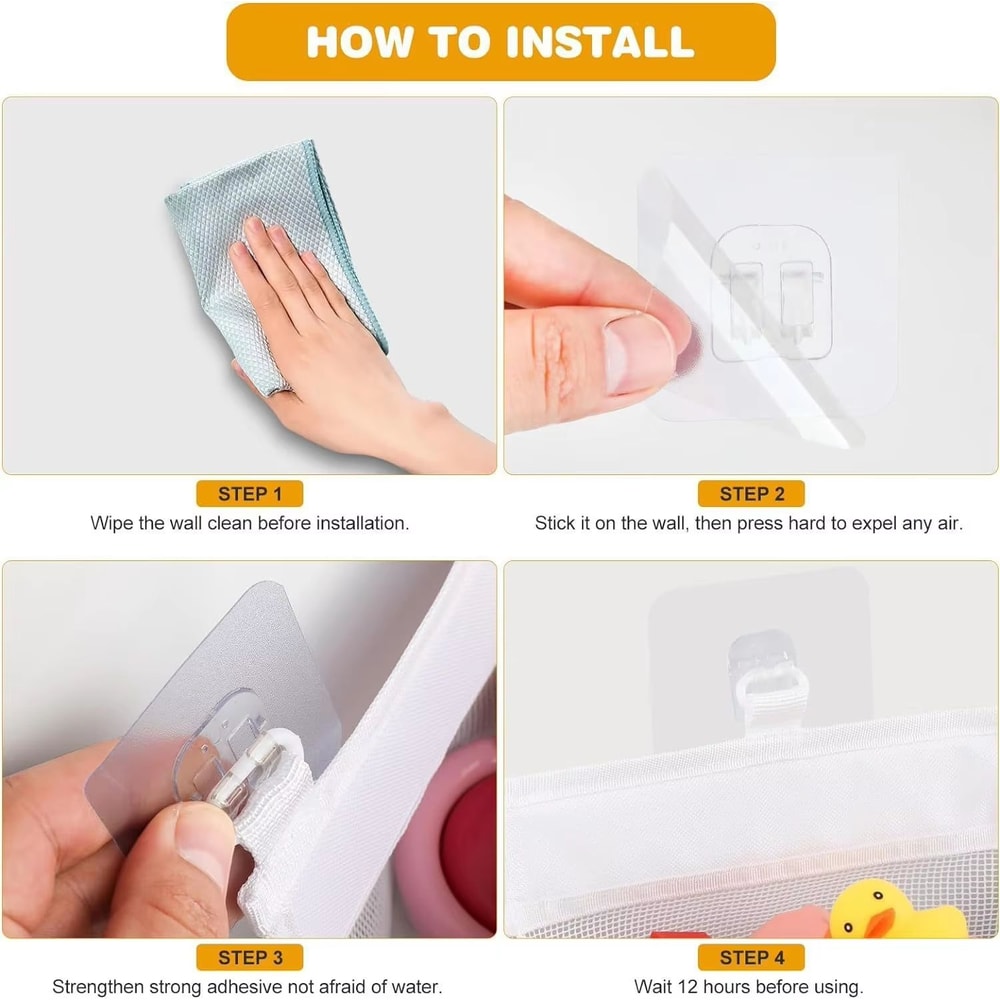 HOW TO INSTALL

STEP 1
Wipe the wall clean before installation.

STEP 2
Stick it on the wall, then press hard to expel any air.

STEP 3
Strengthen strong adhesive not afraid of water.

STEP 4
Wait 12 hours before using.