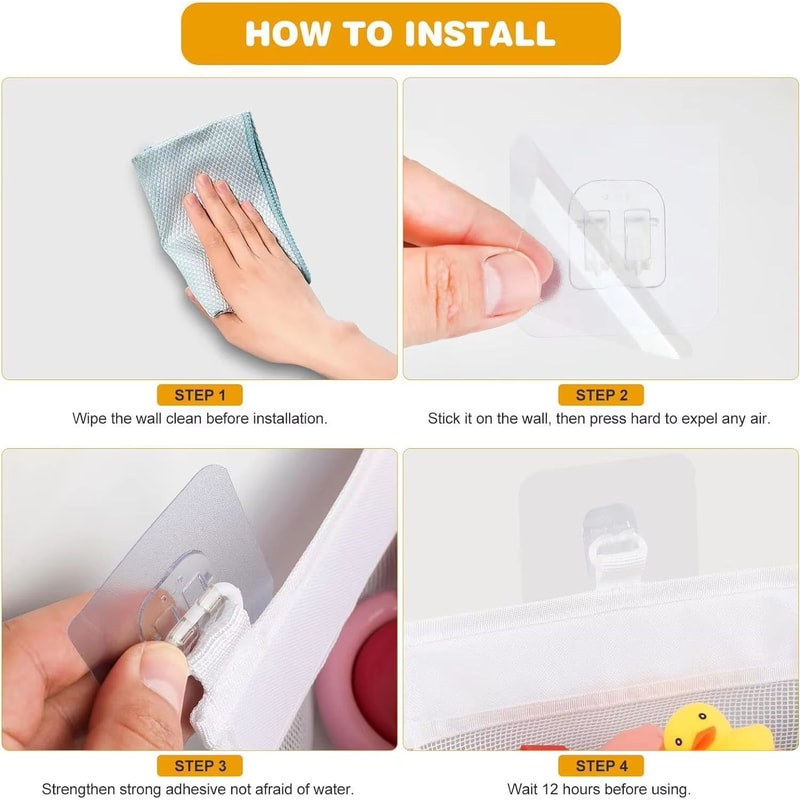 HOW TO INSTALL

STEP 1
Wipe the wall clean before installation.

STEP 2
Stick it on the wall, then press hard to expel any air.

STEP 3
Strengthen strong adhesive not afraid of water.

STEP 4
Wait 12 hours before using.