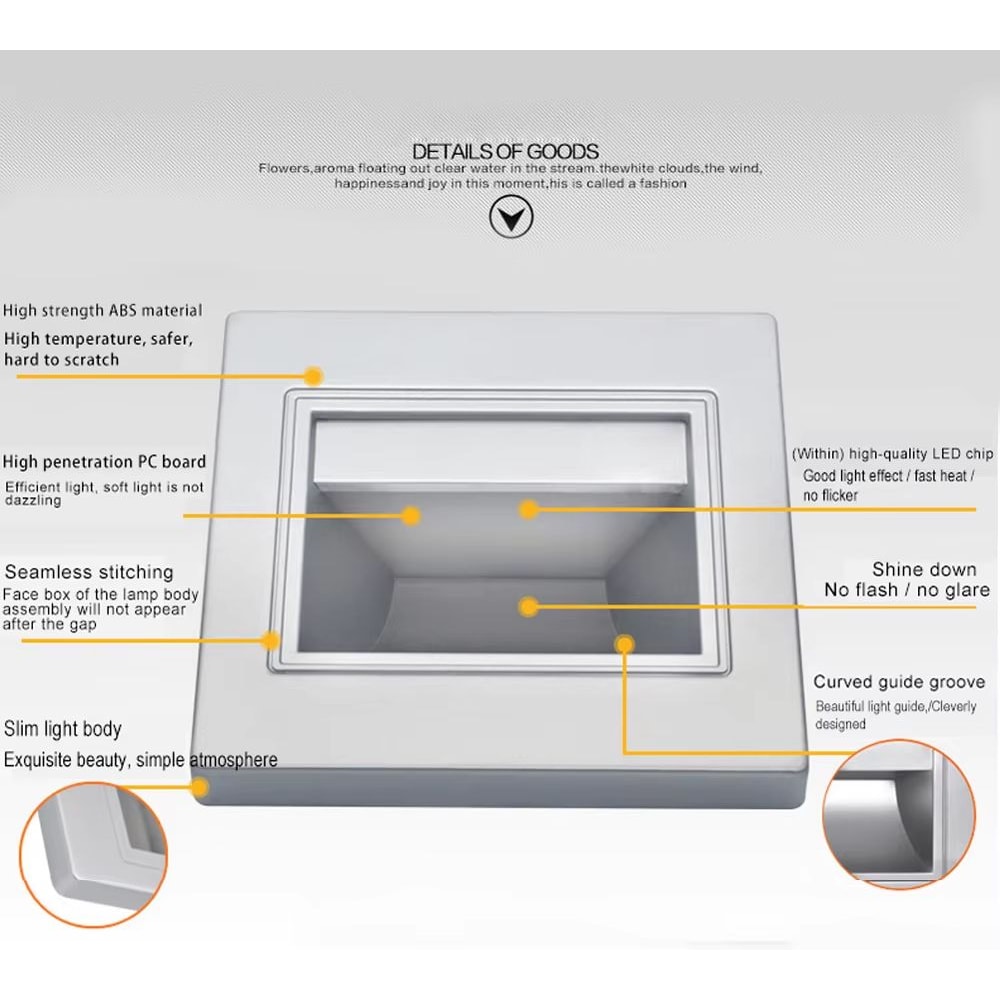 DETAILS OF GOODS
Flowers,aroma floating out clear water in the stream.thewhite clouds,the wind, happinessand joy in this moment,his is called a fashion

High strength ABS material
High temperature, safer, hard to scratch

High penetration PC board
Efficient light, soft light is not dazzling

Seamless stitching
Face box of the lamp body assembly will not appear after the gap

Slim light body
Exquisite beauty, simple atmosphere

(Within) high-quality LED chip
Good light effect / fast heat / no flicker

Shine down
No flash / no glare

Curved guide groove
Beautiful light guide,/Cleverly designed