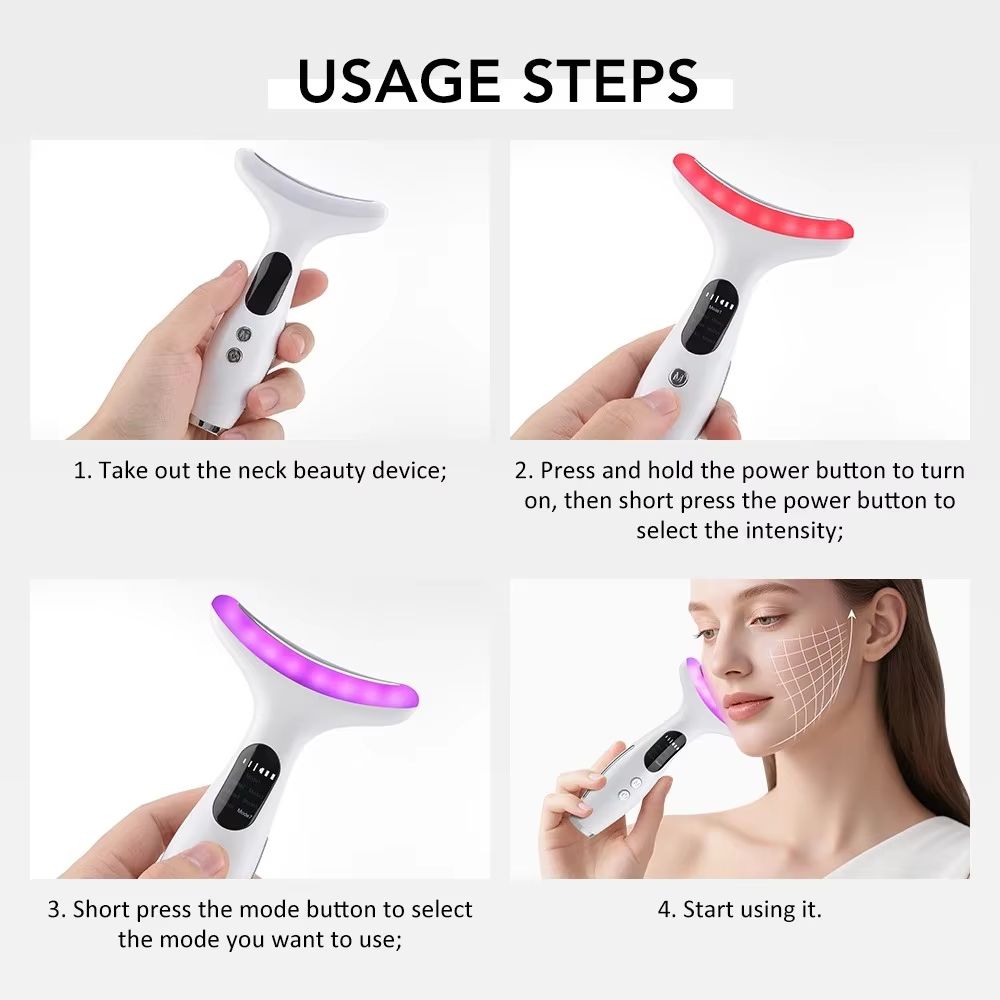 USAGE STEPS

1. Take out the neck beauty device;

2. Press and hold the power button to turn on, then short press the power button to select the intensity;

3. Short press the mode button to select the mode you want to use;

4. Start using it.