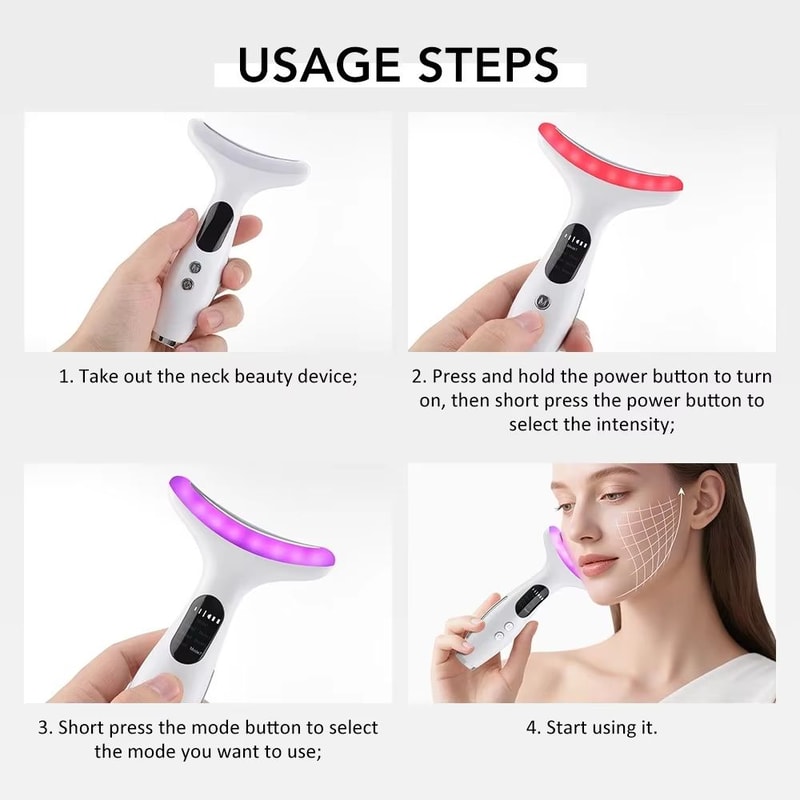 USAGE STEPS

1. Take out the neck beauty device;

2. Press and hold the power button to turn on, then short press the power button to select the intensity;

3. Short press the mode button to select the mode you want to use;

4. Start using it.