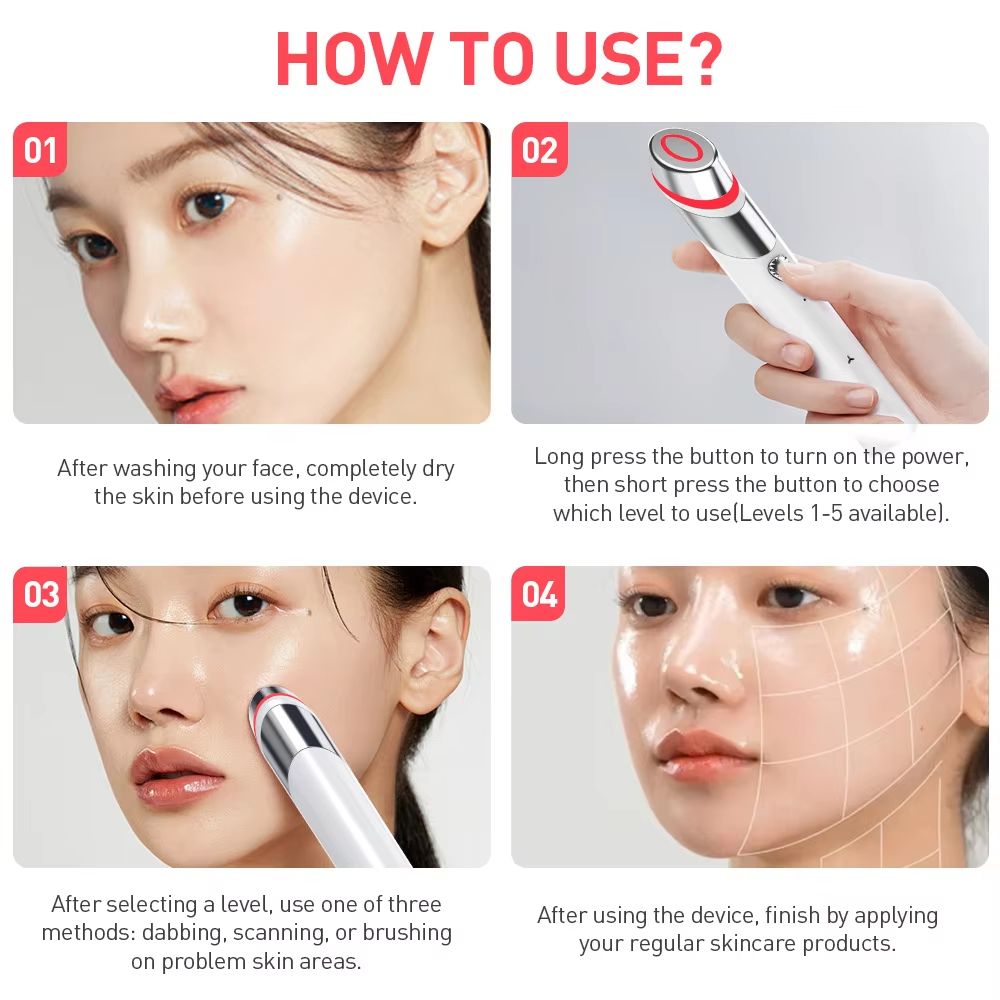 HOW TO USE?

01

After washing your face, completely dry the skin before using the device.

02

Long press the button to turn on the power, then short press the button to choose which level to use(Levels 1-5 available).

03

After selecting a level, use one of three methods: dabbing, scanning, or brushing on problem skin areas.

04

After using the device, finish by applying your regular skincare products.