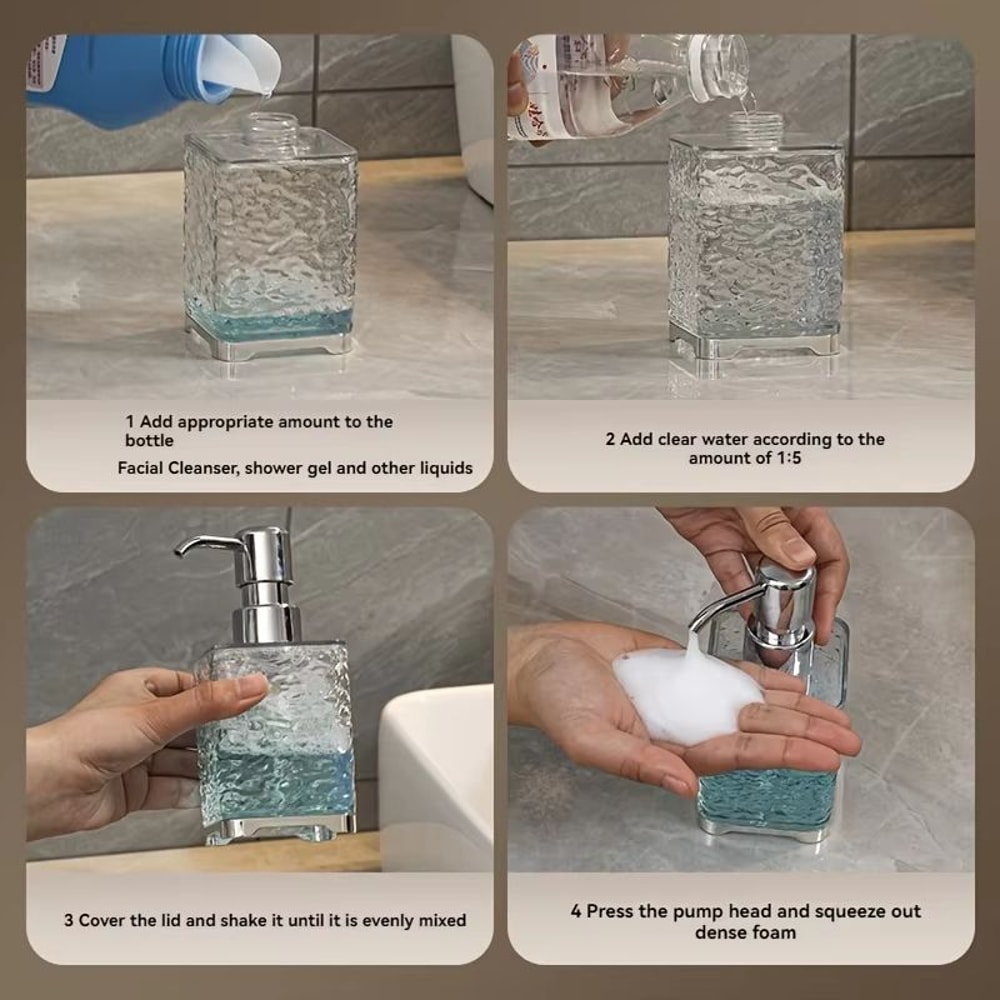 1 Add appropriate amount to the bottle

Facial Cleanser, shower gel and other liquids

2 Add clear water according to the amount of 1:5

3 Cover the lid and shake it until it is evenly mixed

4 Press the pump head and squeeze out dense foam