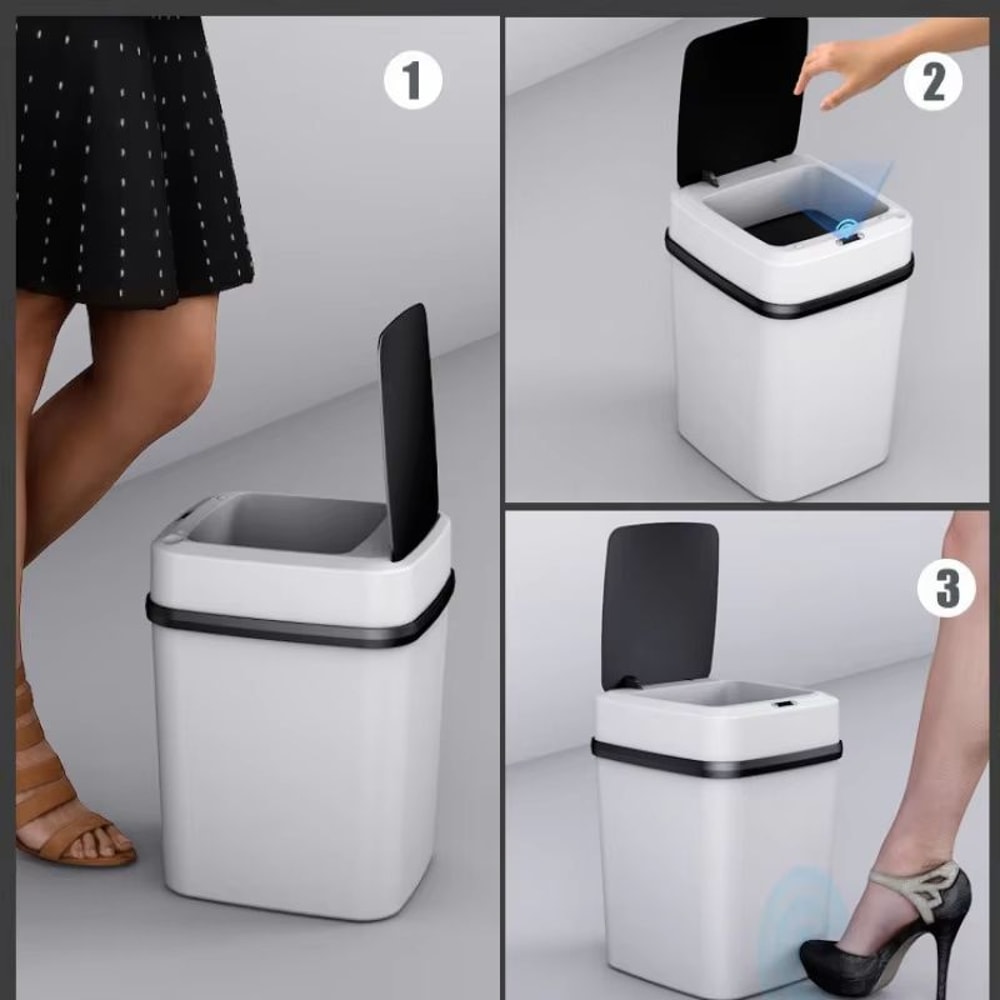 1

2

3