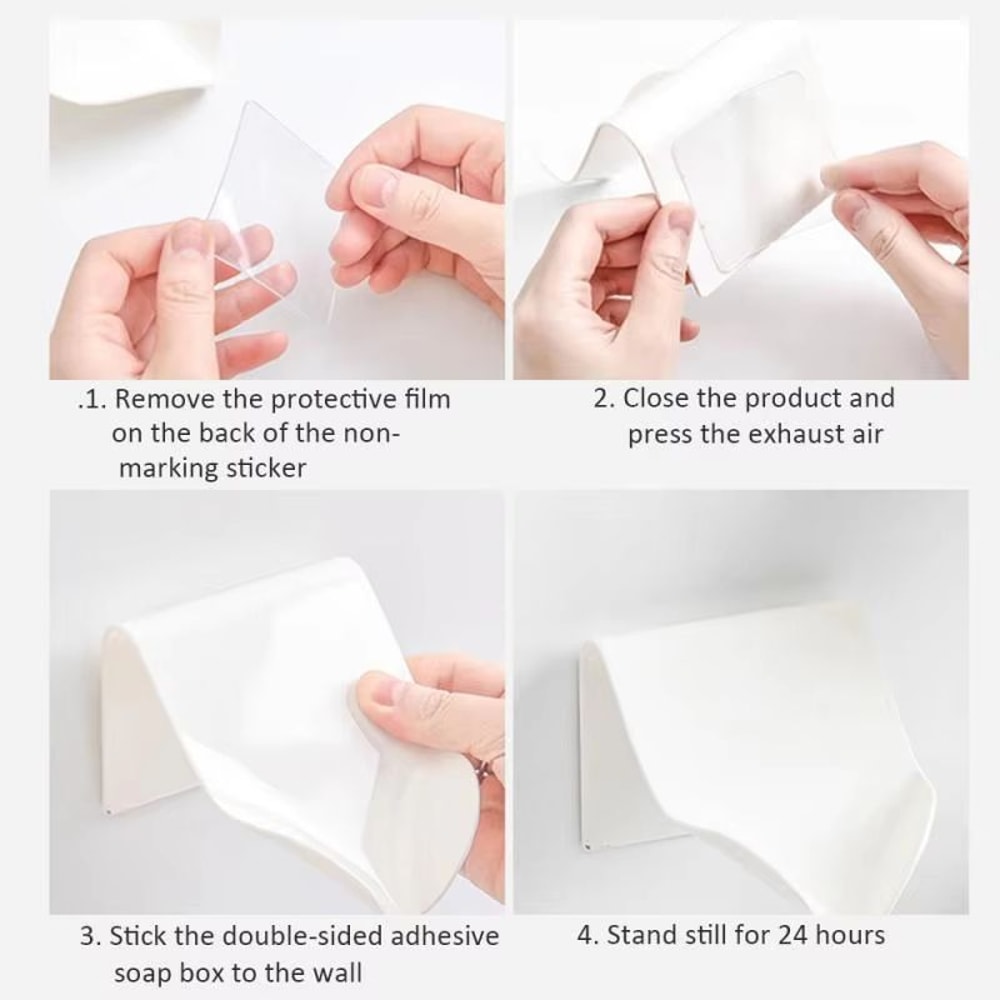 .1. Remove the protective film on the back of the non-marking sticker

2. Close the product and press the exhaust air

3. Stick the double-sided adhesive soap box to the wall

4. Stand still for 24 hours