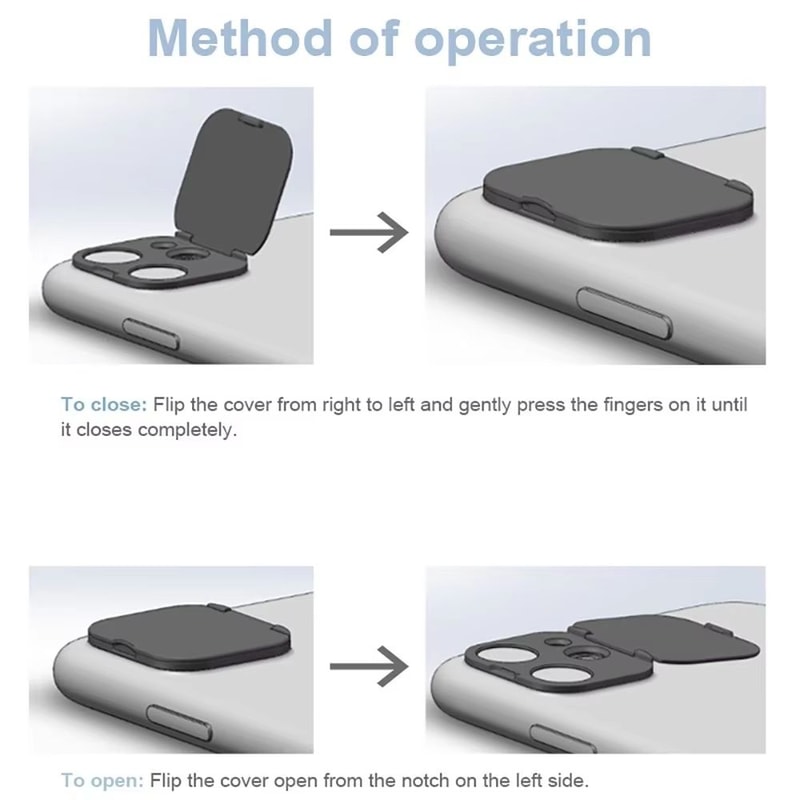 Method of operation

To close: Flip the cover from right to left and gently press the fingers on it until it closes completely.

To open: Flip the cover open from the notch on the left side.