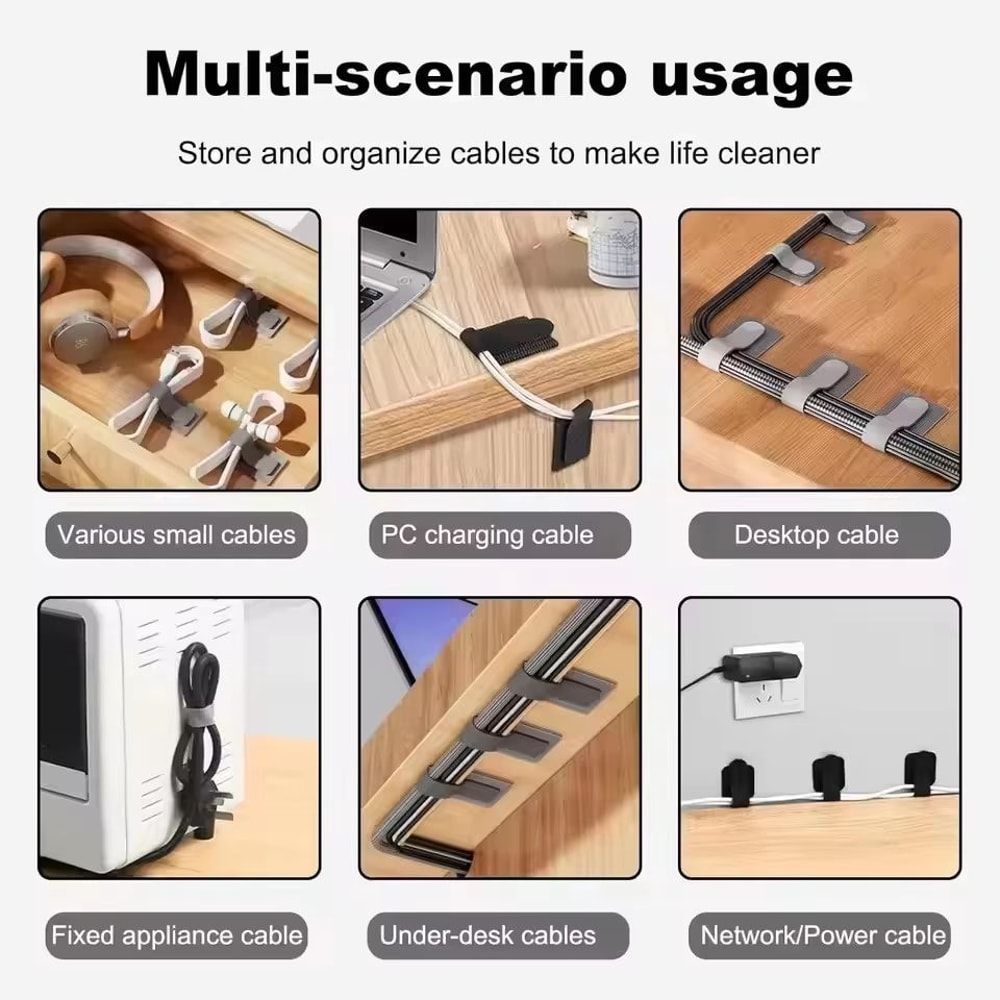 Multi-scenario usage

Store and organize cables to make life cleaner

Various small cables

PC charging cable

Desktop cable

Fixed appliance cable

Under-desk cables

Network/Power cable