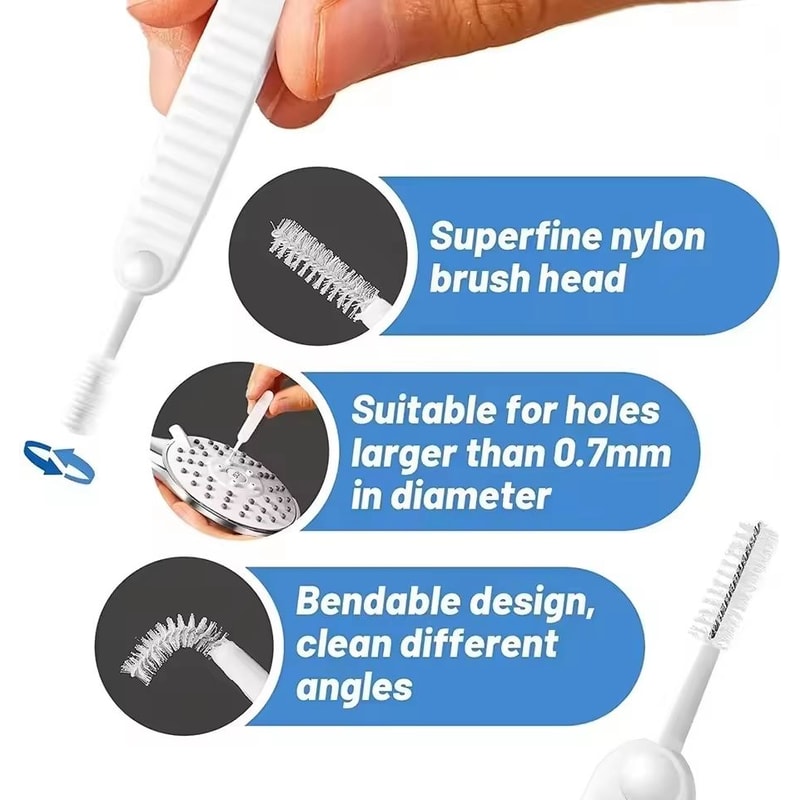 Superfine nylon brush head

Suitable for holes larger than 0.7mm in diameter

Bendable design, clean different angles