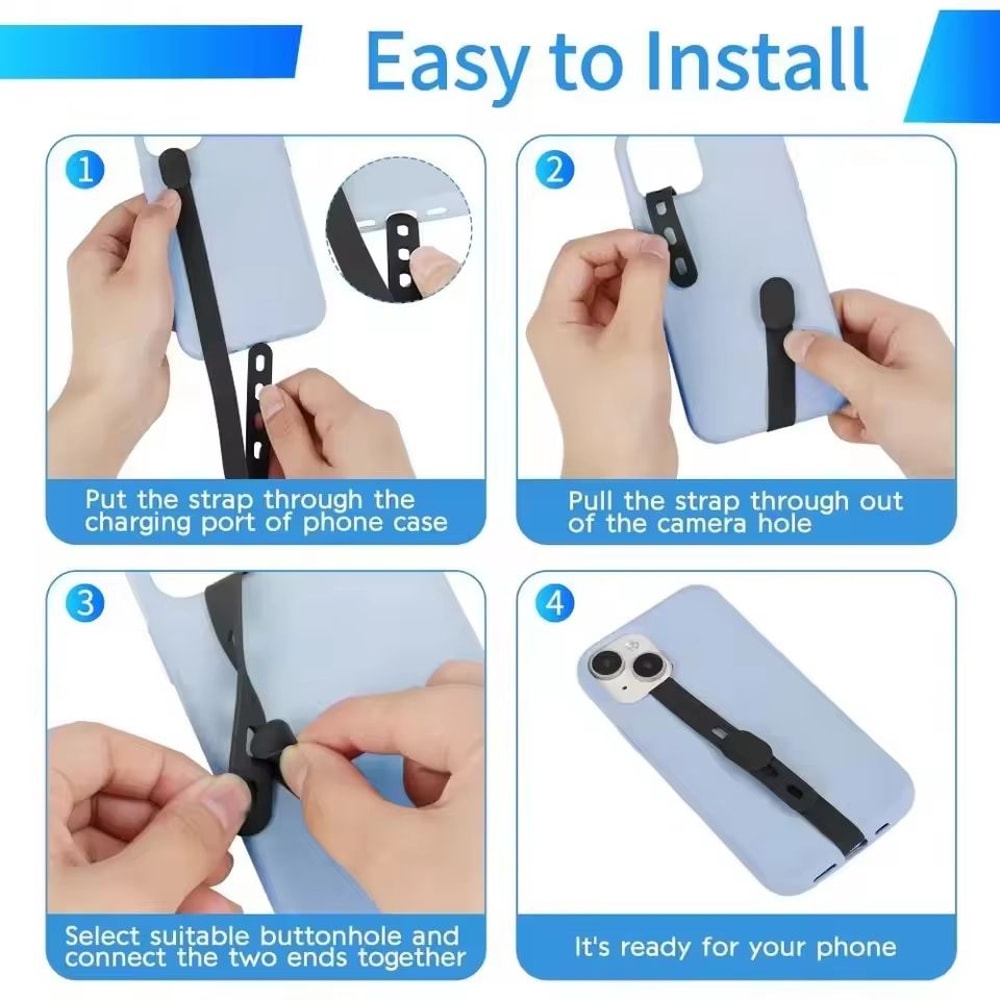 Easy to Install

1
Put the strap through the charging port of phone case

2
Pull the strap through out of the camera hole

3
Select suitable buttonhole and connect the two ends together

4
It's ready for your phone