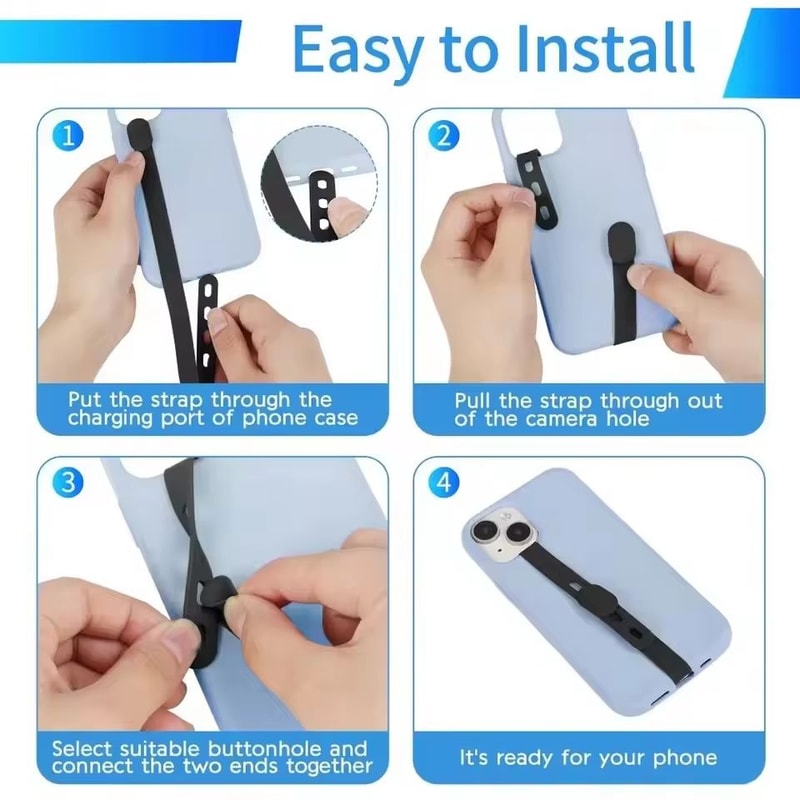 Easy to Install

1
Put the strap through the charging port of phone case

2
Pull the strap through out of the camera hole

3
Select suitable buttonhole and connect the two ends together

4
It's ready for your phone