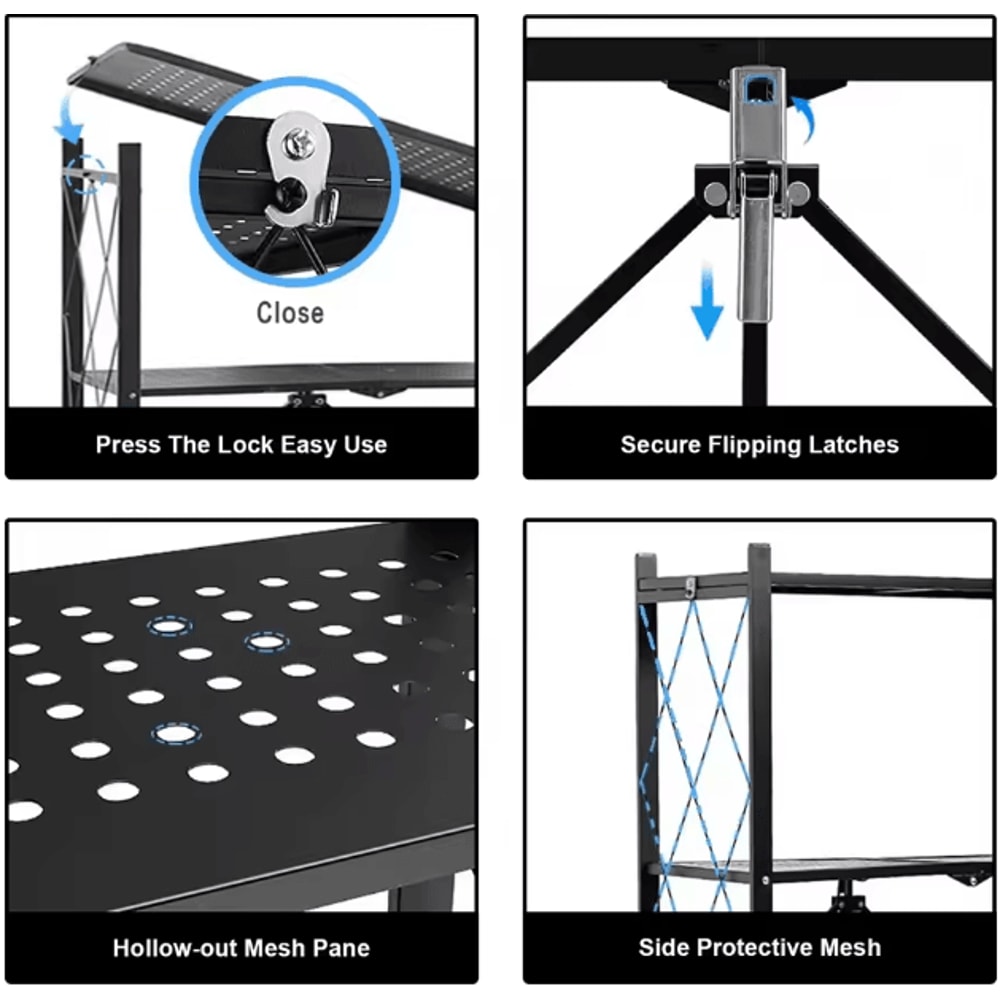 Close

Press The Lock Easy Use

Secure Flipping Latches

Hollow-out Mesh Pane

Side Protective Mesh