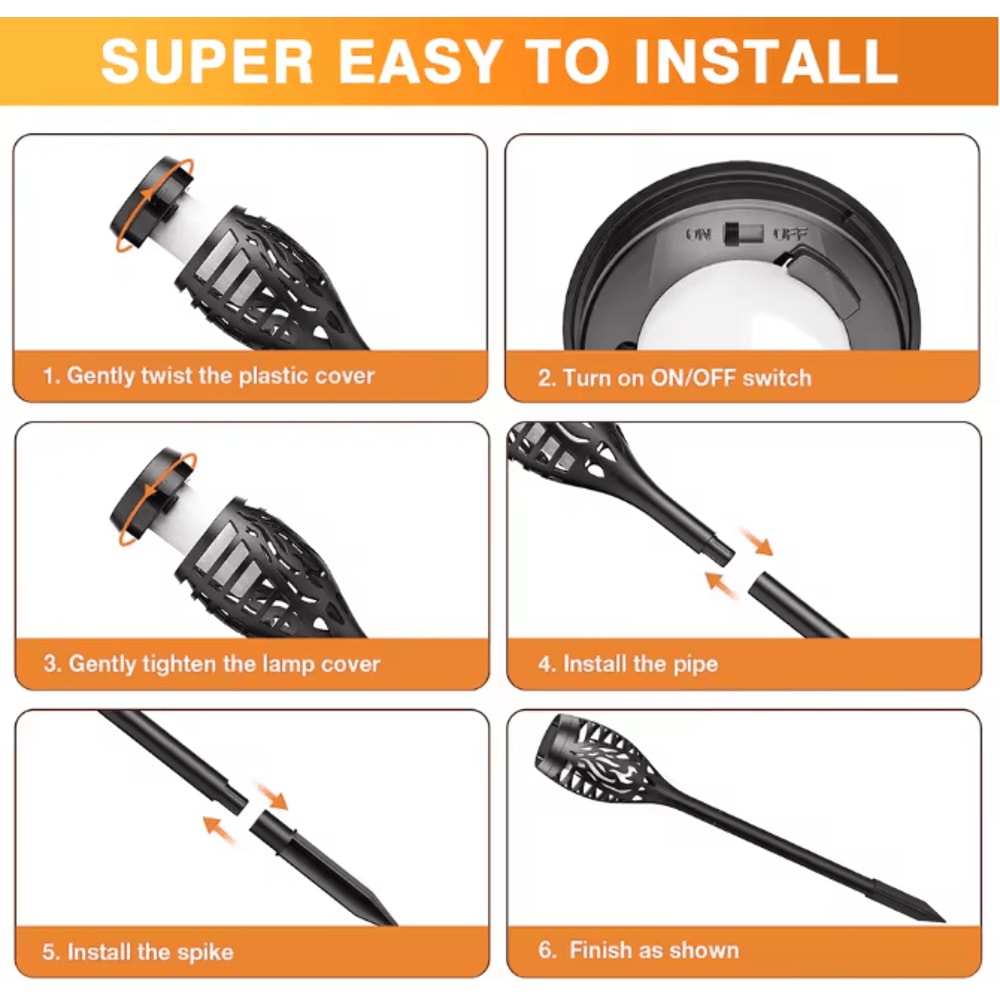 SUPER EASY TO INSTALL

1. Gently twist the plastic cover

ON OFF

2. Turn on ON/OFF switch

3. Gently tighten the lamp cover

4. Install the pipe

5. Install the spike

6. Finish as shown