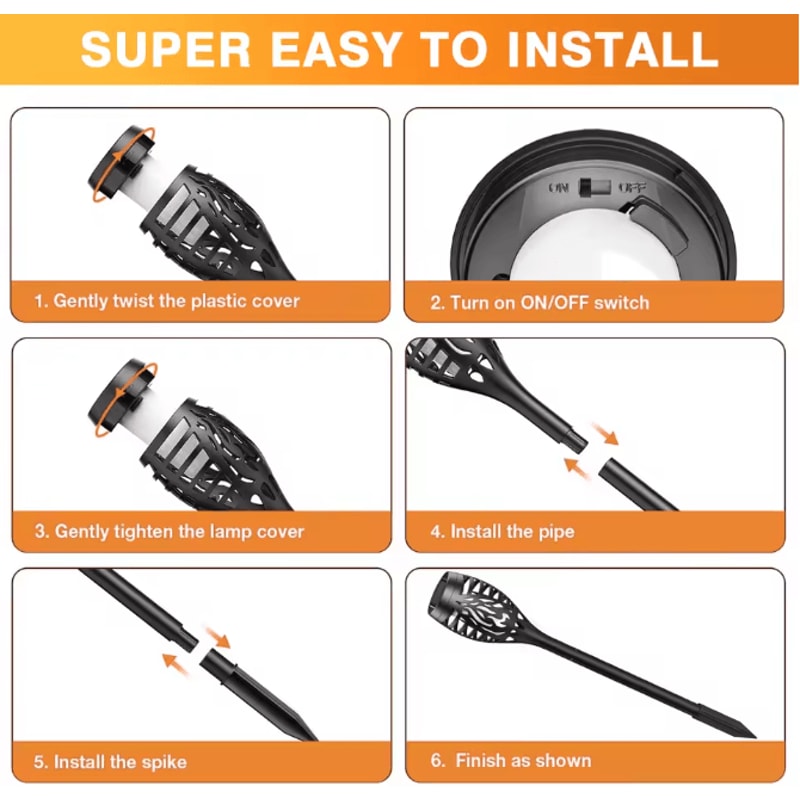 SUPER EASY TO INSTALL

1. Gently twist the plastic cover

ON OFF

2. Turn on ON/OFF switch

3. Gently tighten the lamp cover

4. Install the pipe

5. Install the spike

6. Finish as shown