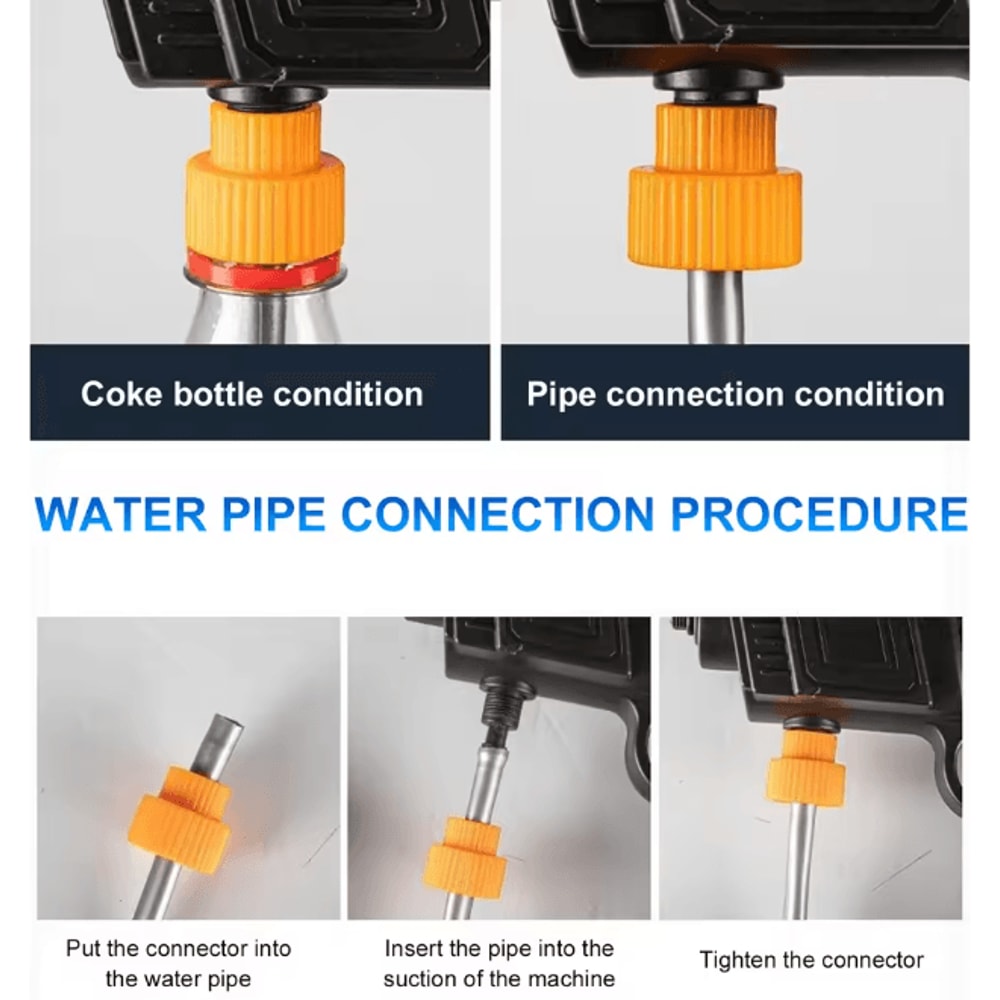 Coke bottle condition

Pipe connection condition

WATER PIPE CONNECTION PROCEDURE

Put the connector into the water pipe

Insert the pipe into the suction of the machine

Tighten the connector