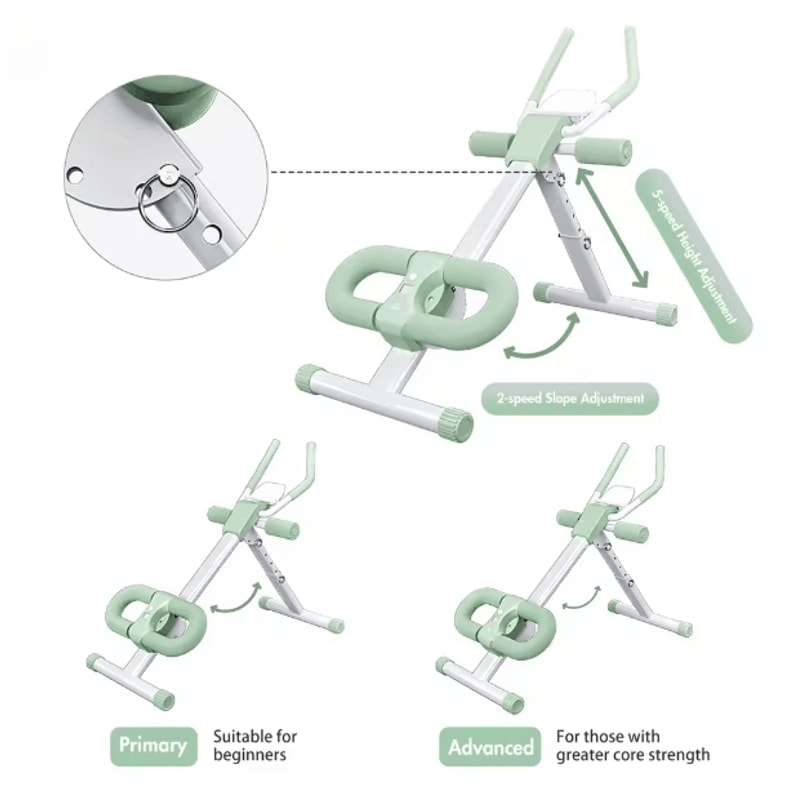 5-speed Height Adjustment

2-speed Slope Adjustment

Primary Suitable for beginners

Advanced For those with greater core strength