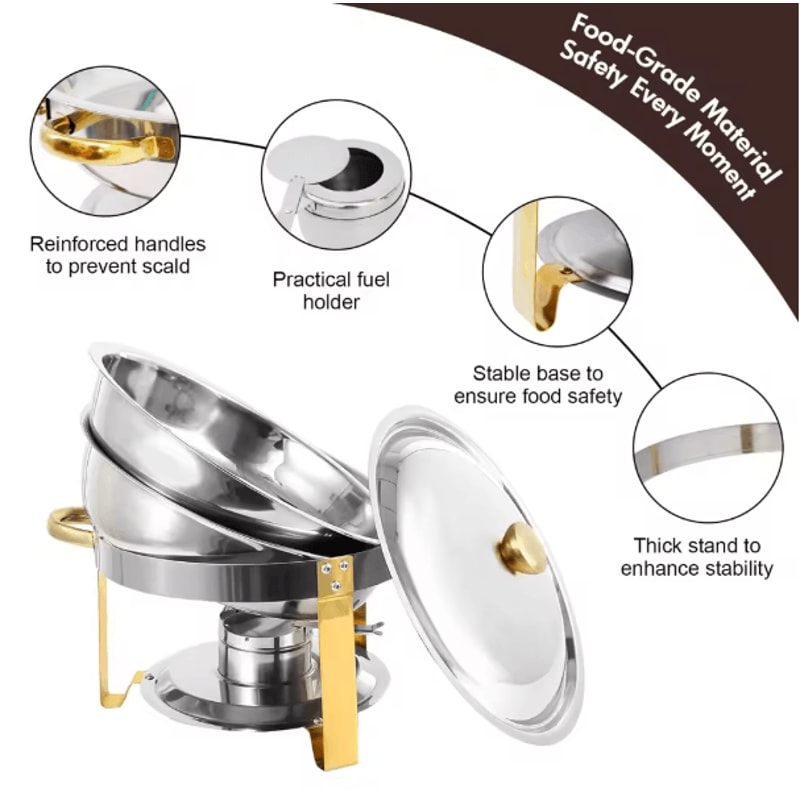 Food-Grade Material
Safety Every Moment

Reinforced handles to prevent scald

Practical fuel holder

Stable base to ensure food safety

Thick stand to enhance stability