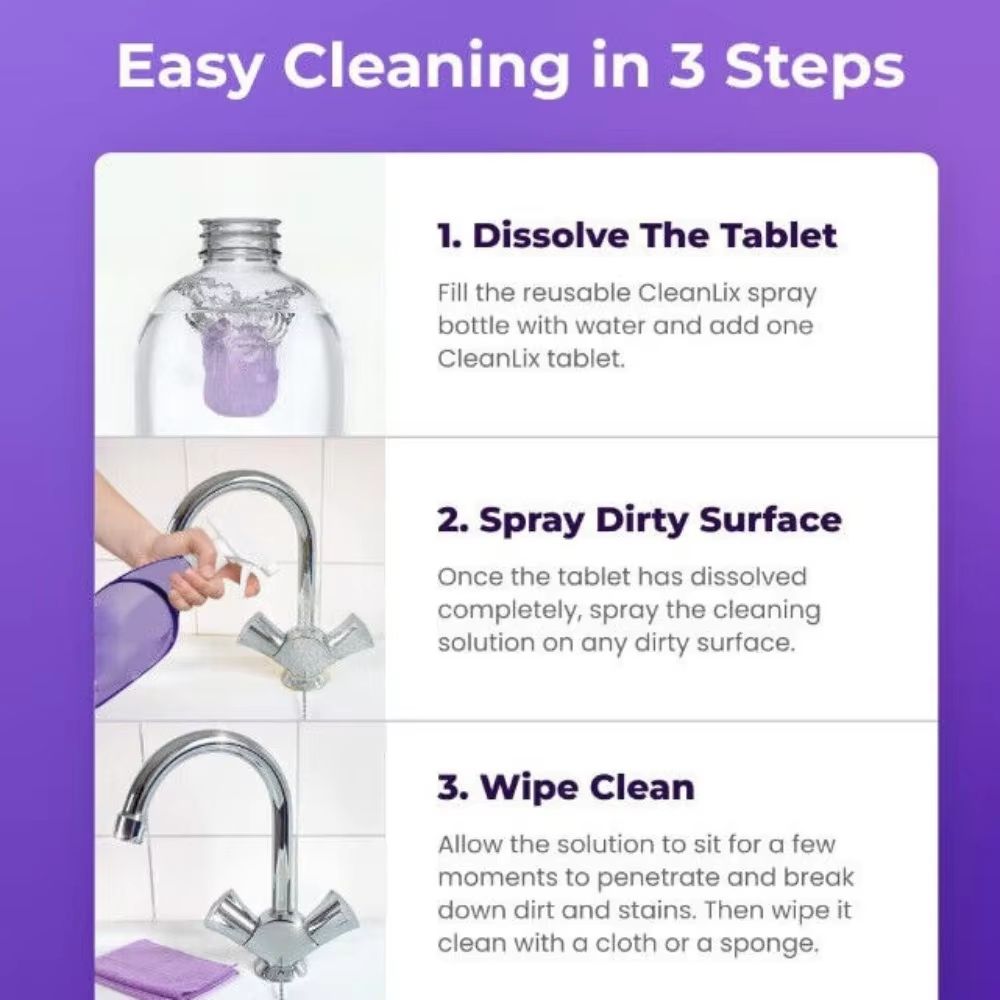 Easy Cleaning in 3 Steps

1. Dissolve The Tablet

Fill the reusable CleanLix spray bottle with water and add one CleanLix tablet.

2. Spray Dirty Surface

Once the tablet has dissolved completely, spray the cleaning solution on any dirty surface.

3. Wipe Clean

Allow the solution to sit for a few moments to penetrate and break down dirt and stains. Then wipe it clean with a cloth or a sponge.