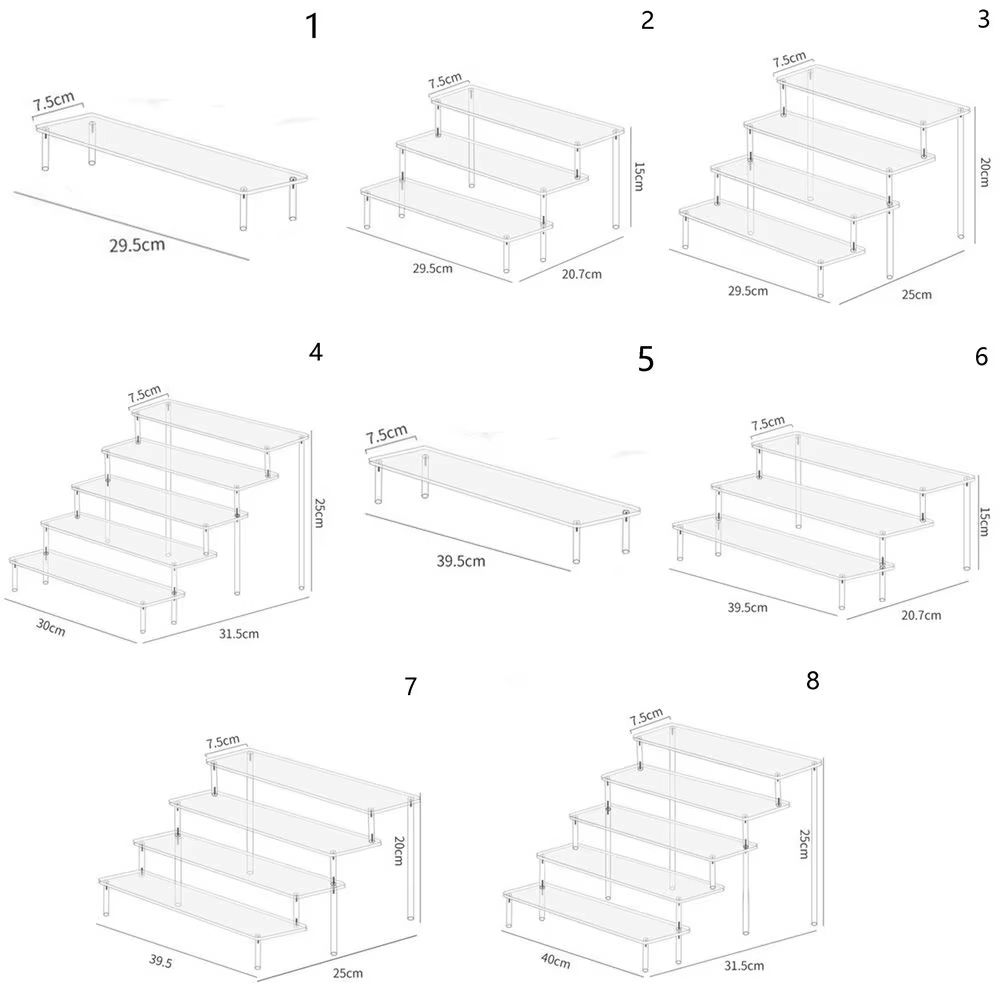 1
7.5cm
29.5cm

2
7.5cm
15cm
29.5cm
20.7cm

3
7.5cm
20cm
29.5cm
25cm

4
7.5cm
25cm
30cm
31.5cm

5
7.5cm
39.5cm

6
7.5cm
15cm
39.5cm
20.7cm

7
7.5cm
20cm
39.5
25cm

8
7.5cm
25cm
40cm
31.5cm