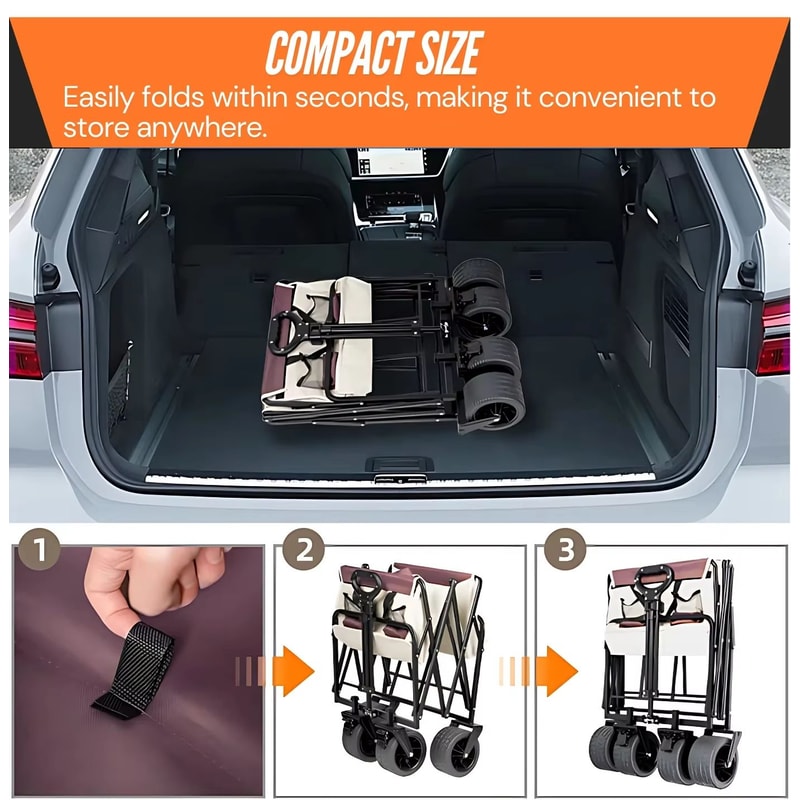 COMPACT SIZE

Easily folds within seconds, making it convenient to store anywhere.

1

2

3