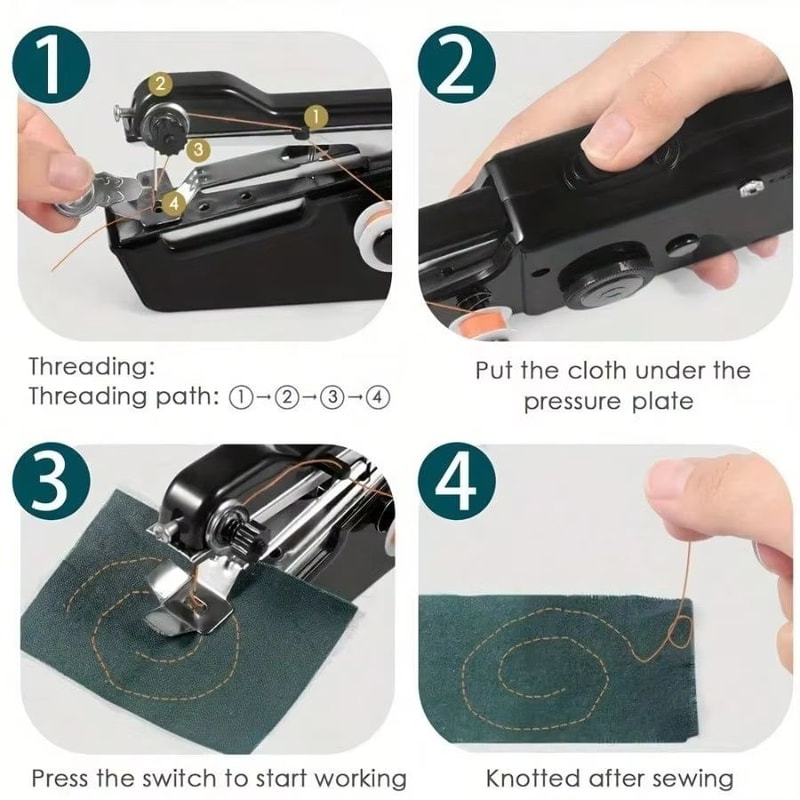 1

2

1

3

4

Threading:
Threading path: ①→②→③→④

2

Put the cloth under the pressure plate

3

Press the switch to start working

4

Knotted after sewing