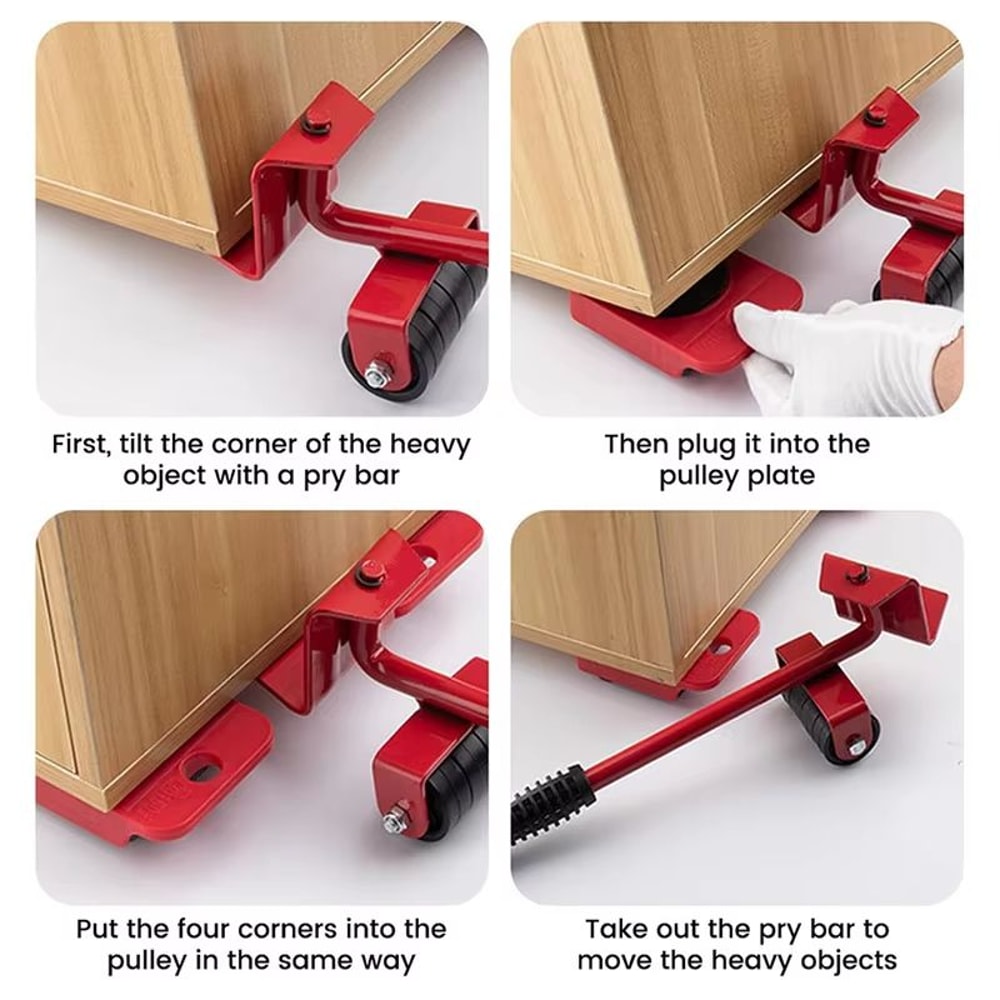 First, tilt the corner of the heavy object with a pry bar

Then plug it into the pulley plate

Put the four corners into the pulley in the same way

Take out the pry bar to move the heavy objects