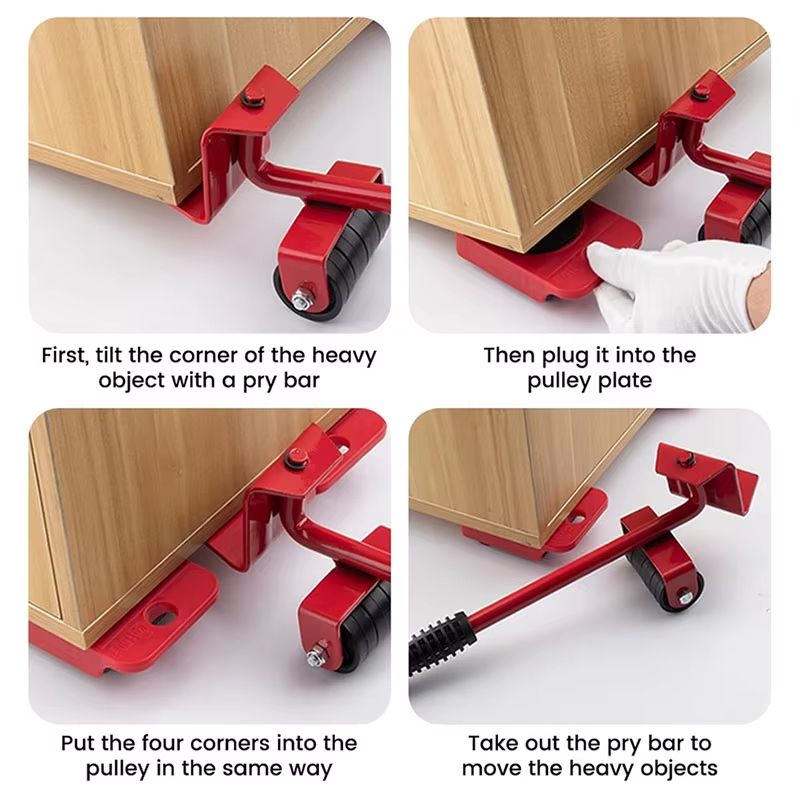 First, tilt the corner of the heavy object with a pry bar

Then plug it into the pulley plate

Put the four corners into the pulley in the same way

Take out the pry bar to move the heavy objects