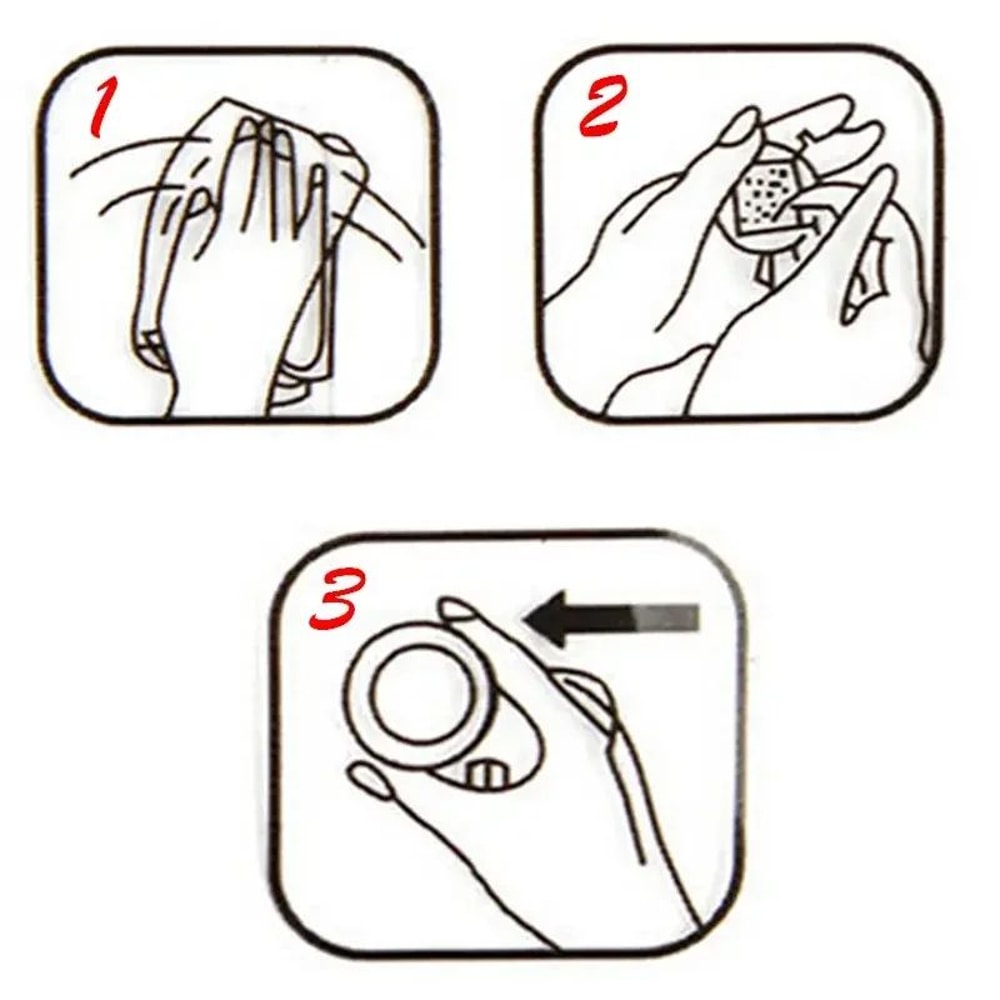 1

2

3