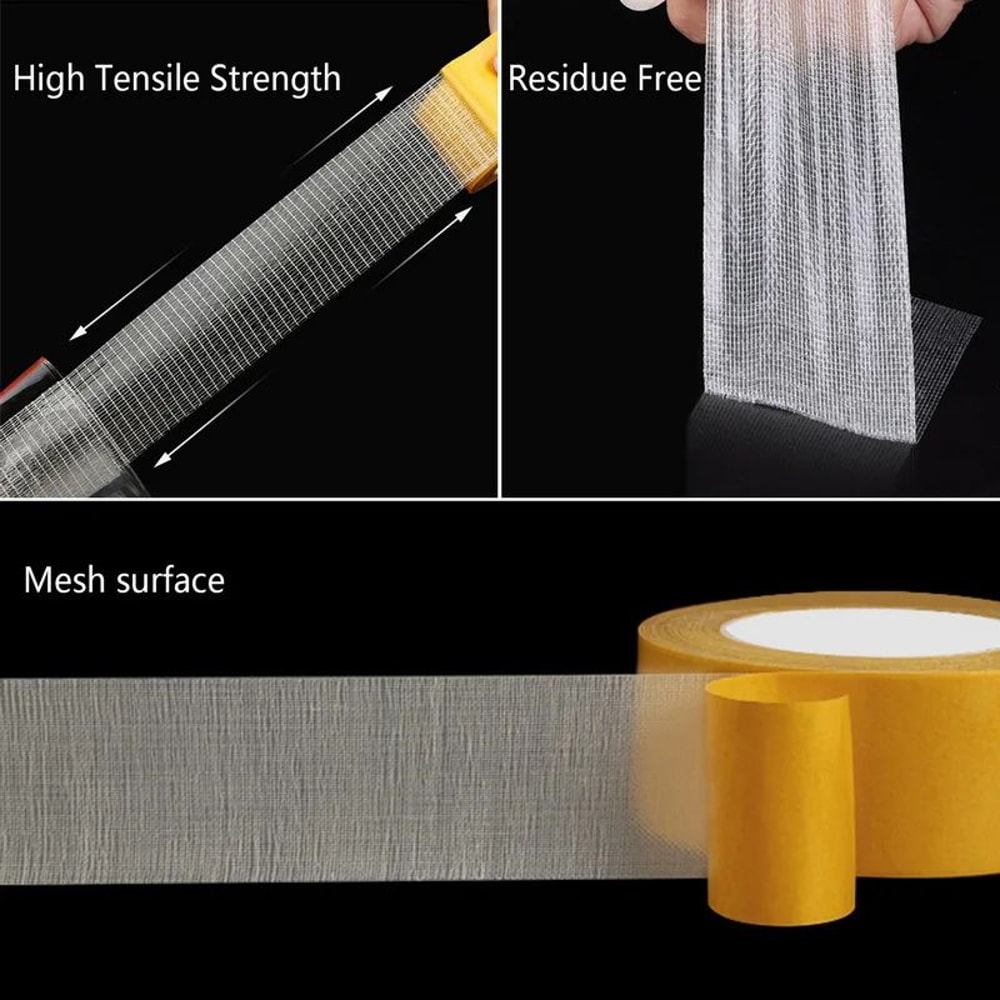 High Tensile Strength

Residue Free

Mesh surface